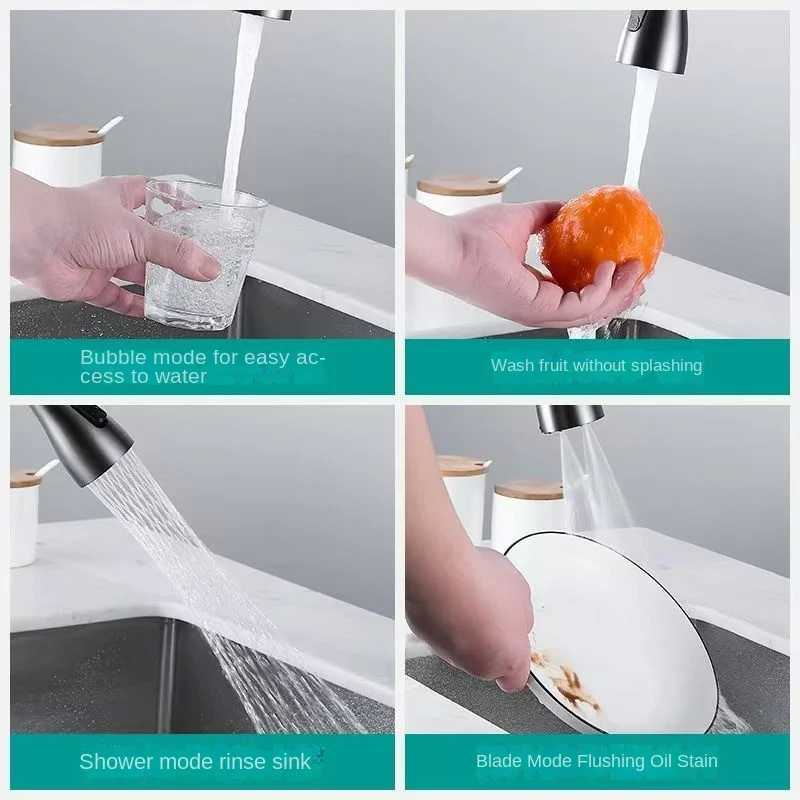 Bubble mode for easy access to water

Wash fruit without splashing

Shower mode rinse sink

Blade Mode Flushing Oil Stain