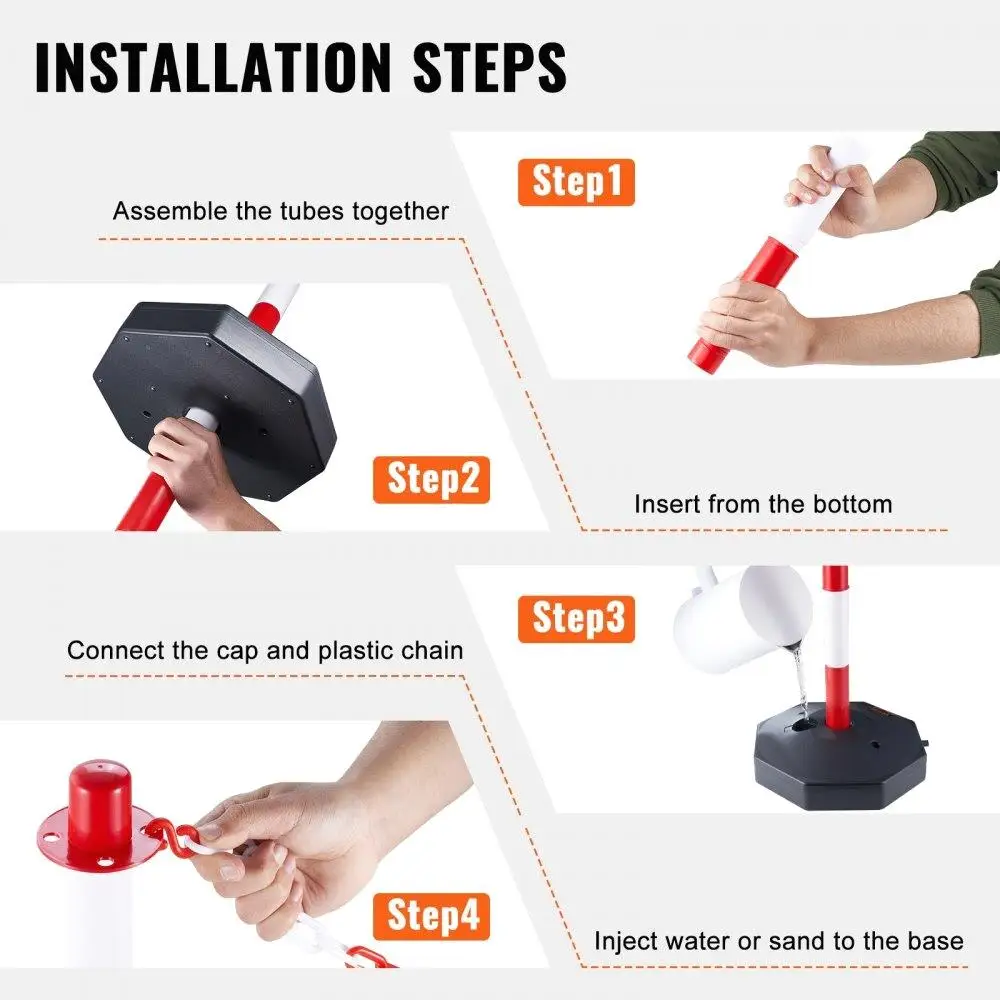 INSTALLATION STEPS

Step1

Assemble the tubes together

Step2

Insert from the bottom

Step3

Connect the cap and plastic chain

Step4

Inject water or sand to the base