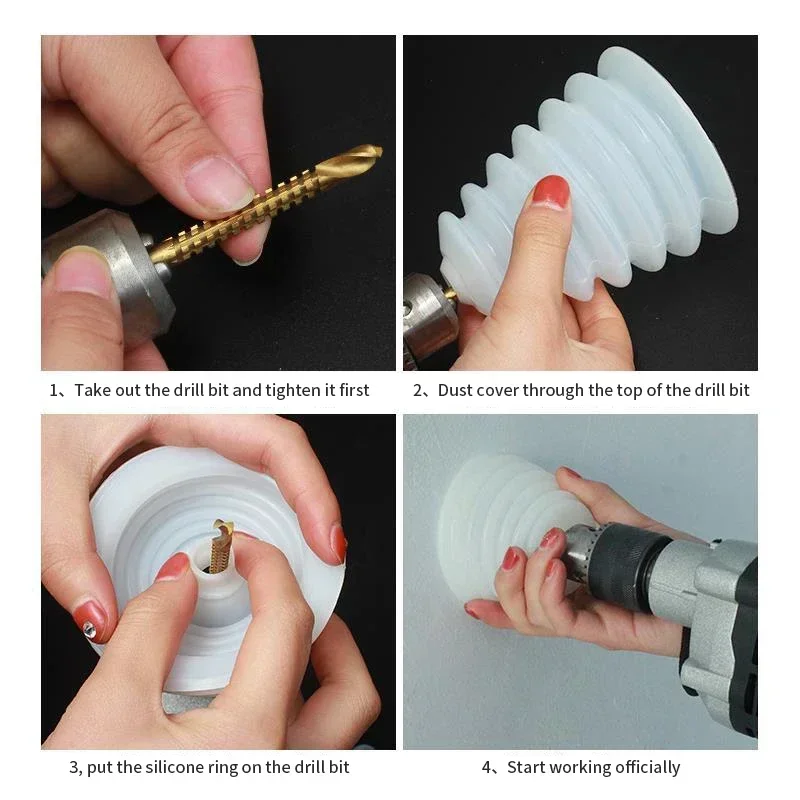 1、Take out the drill bit and tighten it first

2、Dust cover through the top of the drill bit

3, put the silicone ring on the drill bit

4、Start working officially