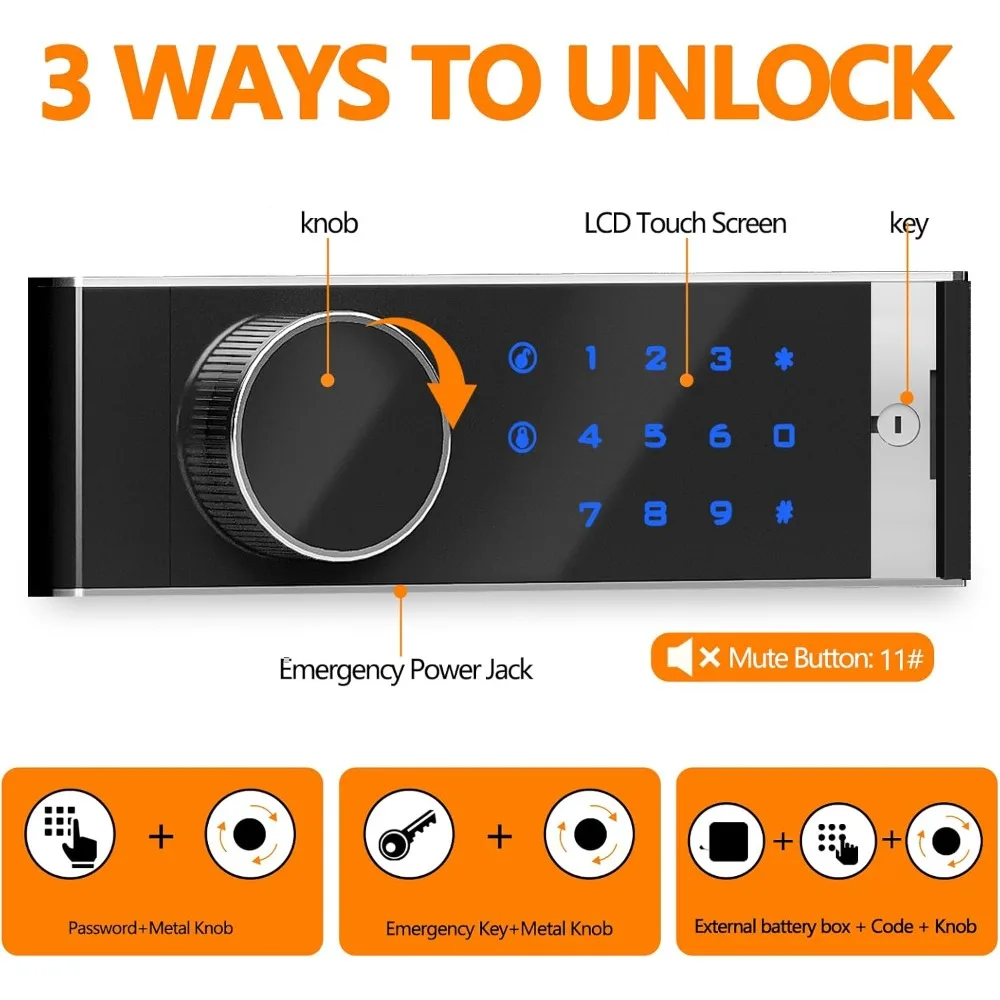 3 WAYS TO UNLOCK

knob

LCD Touch Screen

key

1 2 3 *

4 5 6 0

7 8 9 #

Emergency Power Jack

Mute Button: 11#

+

Password+Metal Knob

+

Emergency Key+Metal Knob

+ +

External battery box + Code + Knob