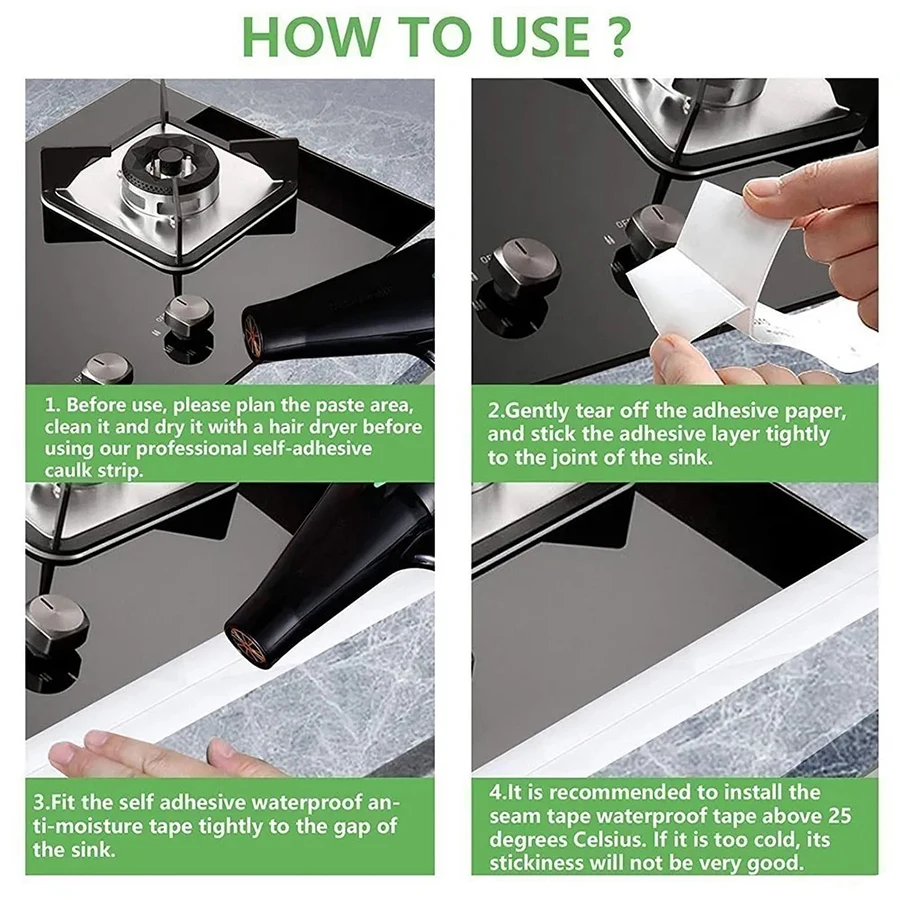 HOW TO USE ?

1. Before use, please plan the paste area, clean it and dry it with a hair dryer before using our professional self-adhesive caulk strip.

2.Gently tear off the adhesive paper, and stick the adhesive layer tightly to the joint of the sink.

3.Fit the self adhesive waterproof anti-moisture tape tightly to the gap of the sink.

4.It is recommended to install the seam tape waterproof tape above 25 degrees Celsius. If it is too cold, its stickiness will not be very good.