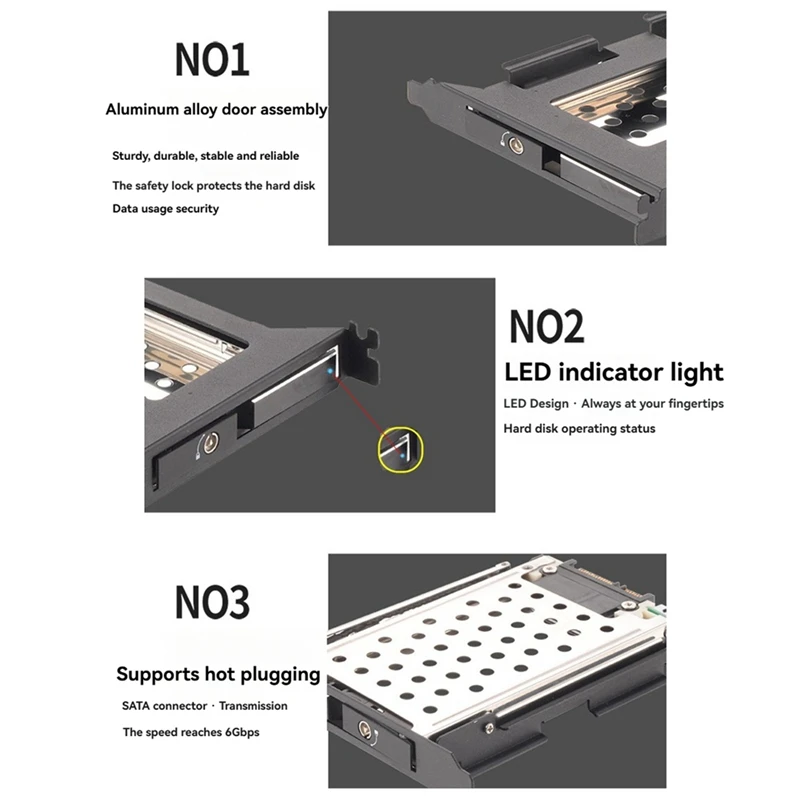 NO1

Aluminum alloy door assembly

Sturdy, durable, stable and reliable

The safety lock protects the hard disk

Data usage security

NO2

LED indicator light

LED Design · Always at your fingertips

Hard disk operating status

NO3

Supports hot plugging

SATA connector · Transmission

The speed reaches 6Gbps