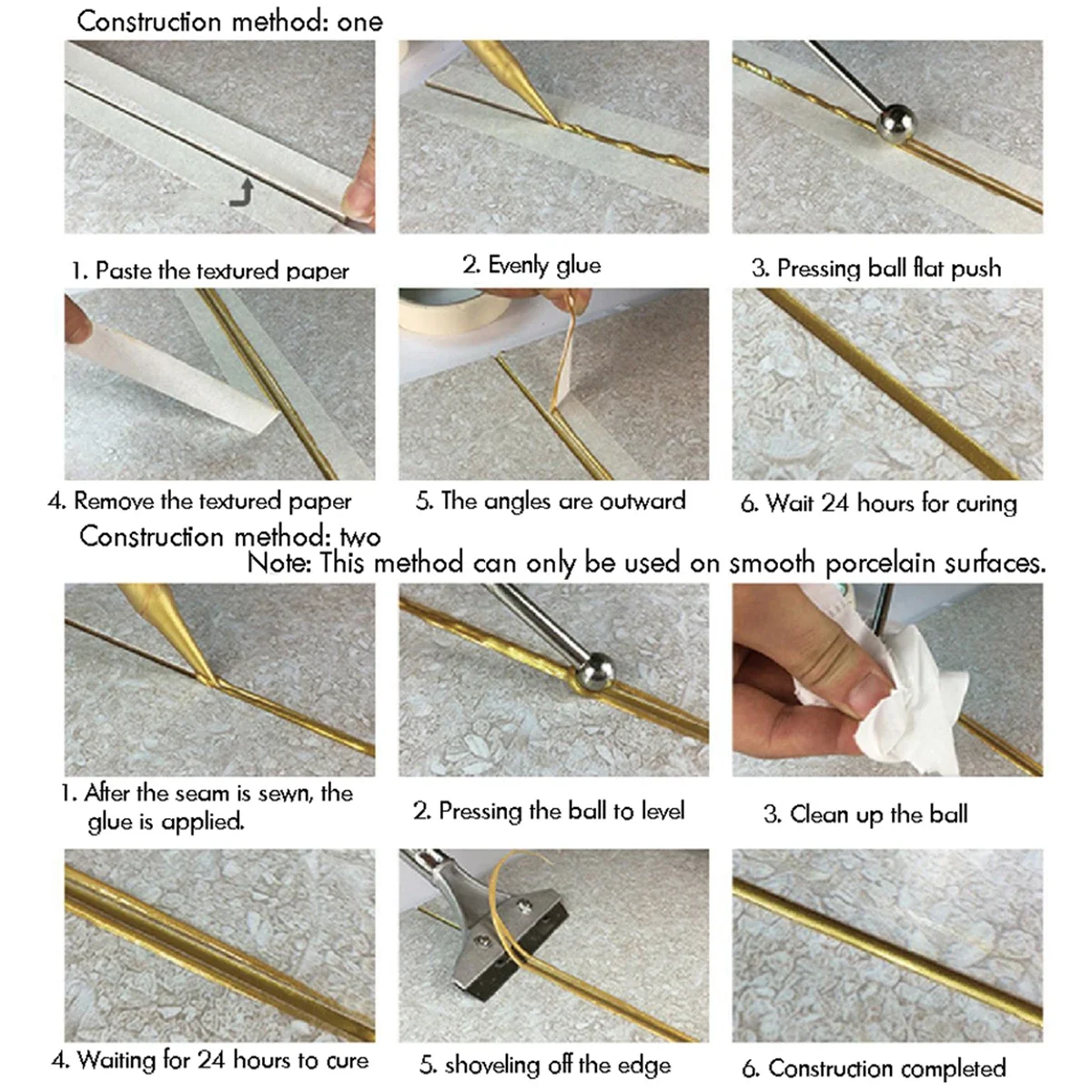 Construction method: one

1. Paste the textured paper

2. Evenly glue

3. Pressing ball flat push

4. Remove the textured paper

5. The angles are outward

6. Wait 24 hours for curing

Construction method: two
Note: This method can only be used on smooth porcelain surfaces.

1. After the seam is sewn, the glue is applied.

2. Pressing the ball to level

3. Clean up the ball

4. Waiting for 24 hours to cure

5. shoveling off the edge

6. Construction completed