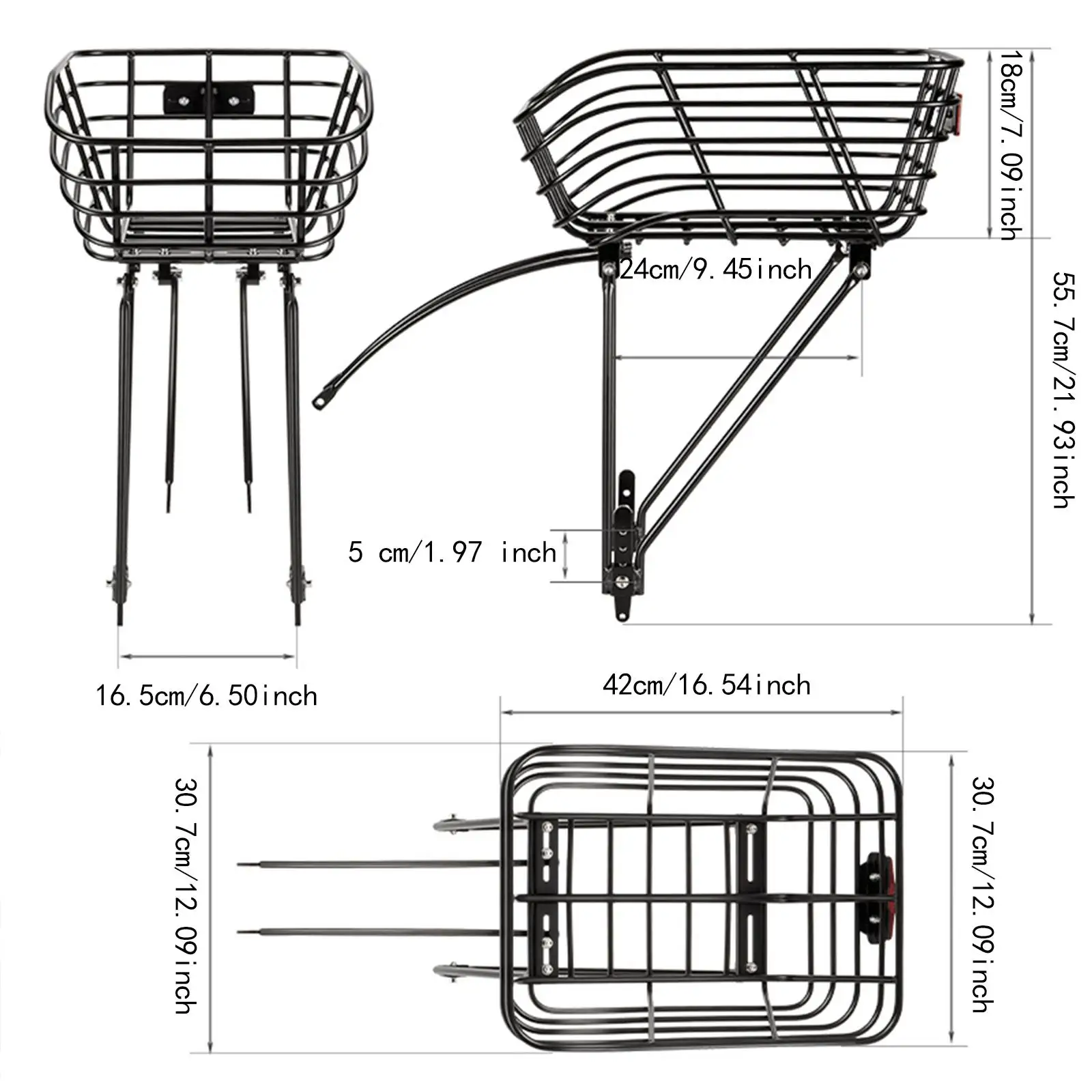 18cm/7.09inch

24cm/9.45inch

55.7cm/21.93inch

5 cm/1.97 inch

16.5cm/6.50inch

42cm/16.54inch

30.7cm/12.09inch

30.7cm/12.09inch