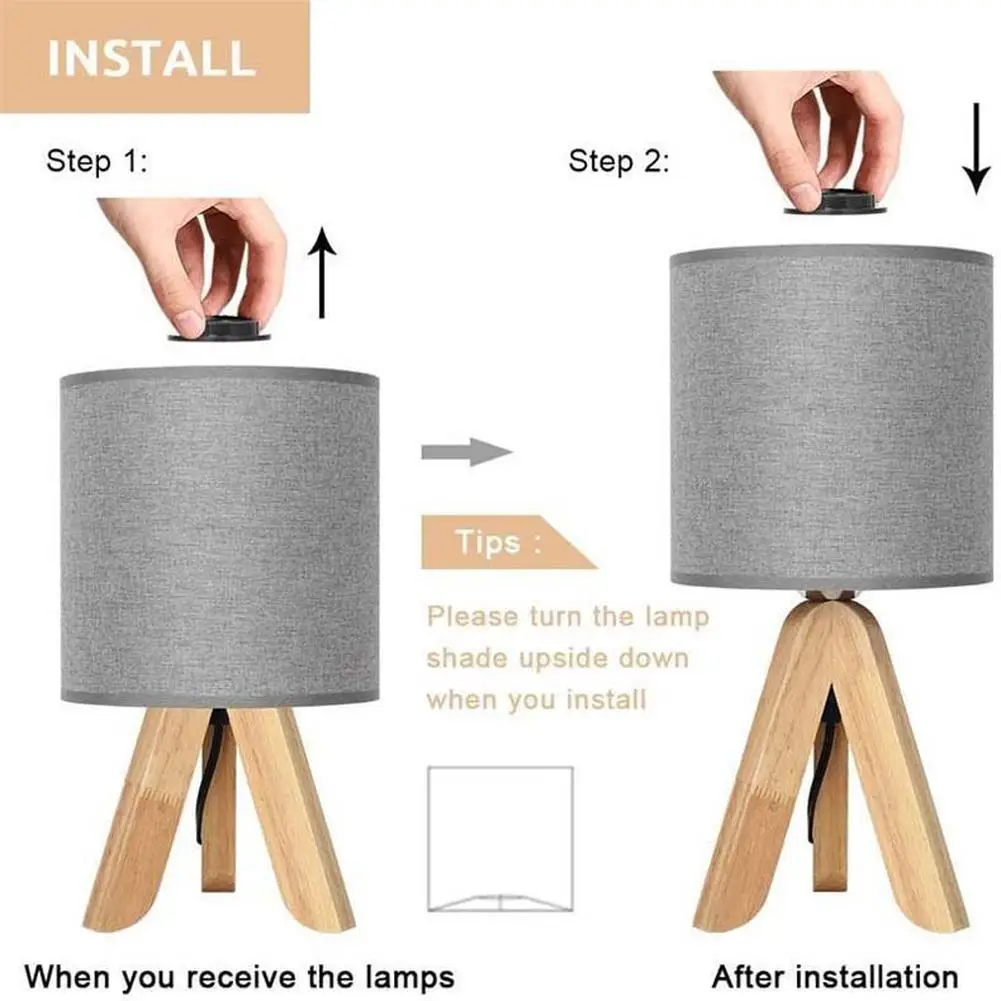 INSTALL

Step 1:

Step 2:

Tips :

Please turn the lamp shade upside down when you install

When you receive the lamps

After installation