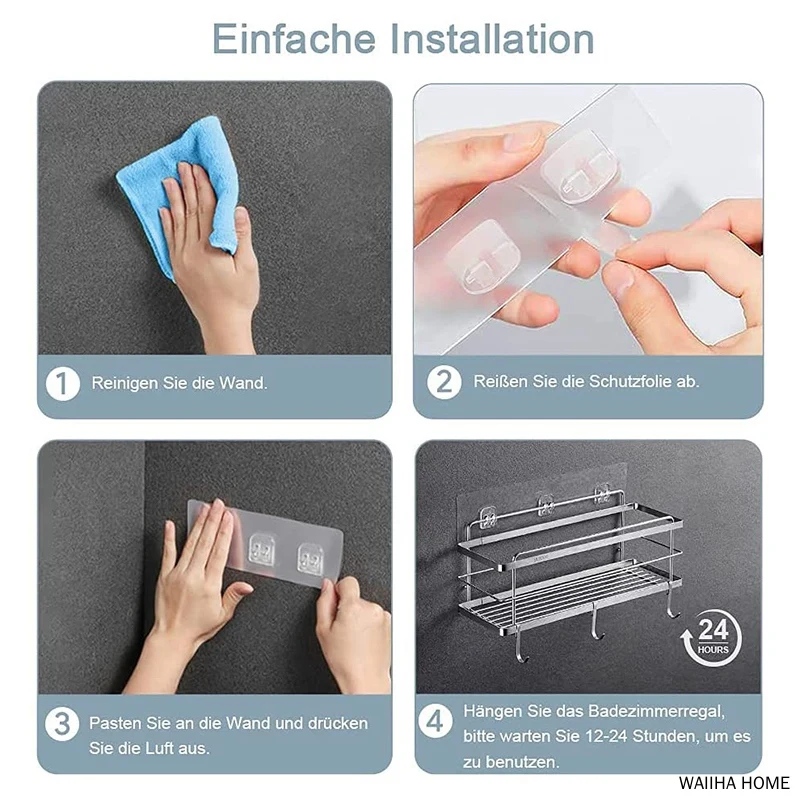 Einfache Installation

1 Reinigen Sie die Wand.

2 Reißen Sie die Schutzfolie ab.

3 Pasten Sie an die Wand und drücken Sie die Luft aus.

24 HOURS

4 Hängen Sie das Badezimmerregal, bitte warten Sie 12-24 Stunden, um es zu benutzen.

WAIIHA HOME