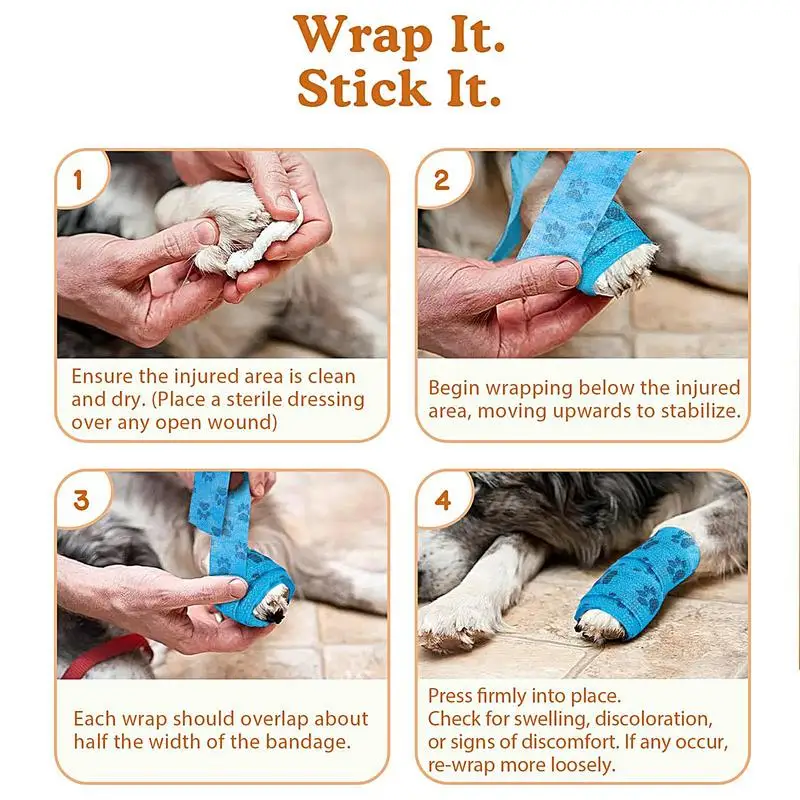 Wrap It.
Stick It.

1

Ensure the injured area is clean and dry. (Place a sterile dressing over any open wound)

2

Begin wrapping below the injured area, moving upwards to stabilize.

3

Each wrap should overlap about half the width of the bandage.

4

Press firmly into place.
Check for swelling, discoloration, or signs of discomfort. If any occur, re-wrap more loosely.