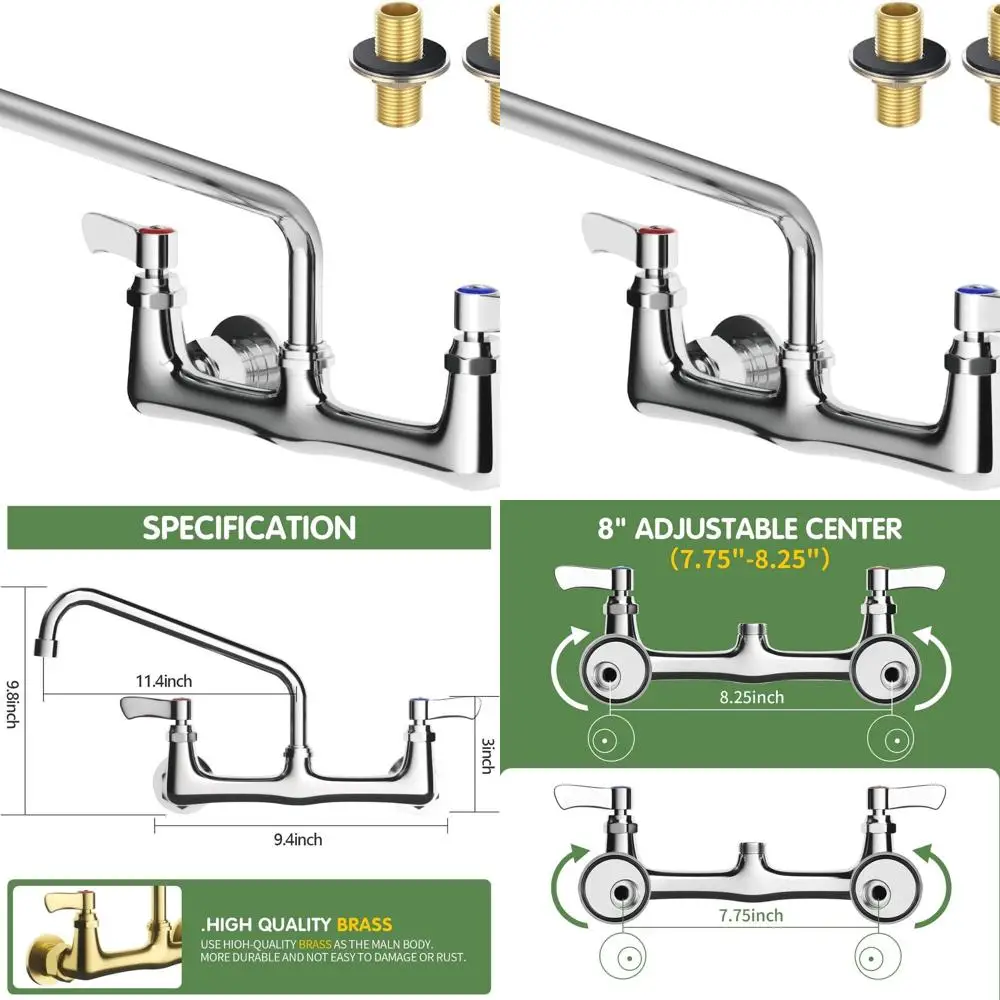 SPECIFICATION

9.8inch

11.4inch

3inch

9.4inch

.HIGH QUALITY BRASS
USE HIOH-QUALITY BRASS AS THE MALN BODY.
MORE DURABLE AND NOT EASY TO DAMAGE OR RUST.

8" ADJUSTABLE CENTER
(7.75"-8.25")

8.25inch

7.75inch