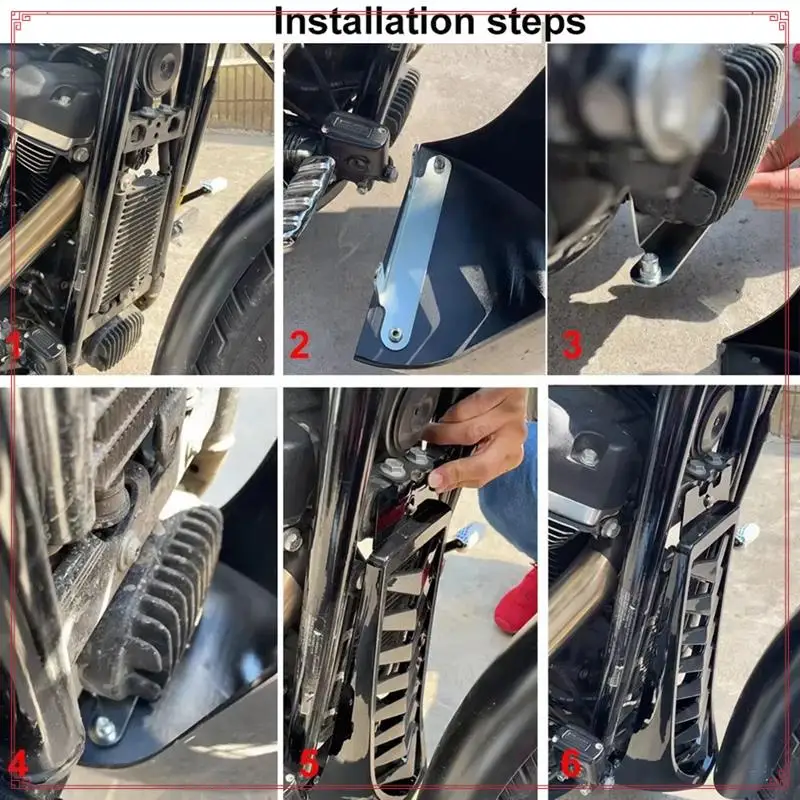 Installation steps

1

2

3

4

5

6