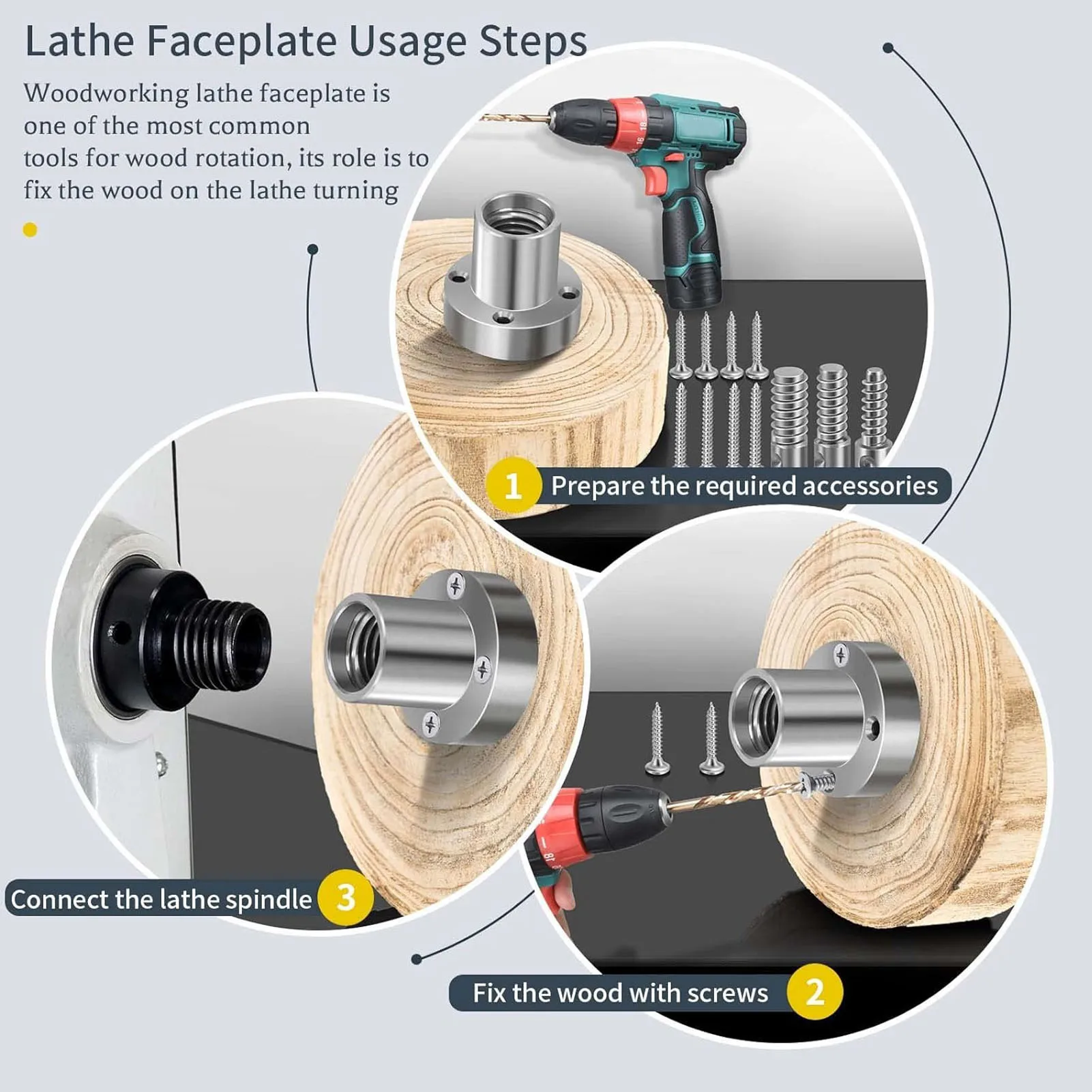 Lathe Faceplate Usage Steps

Woodworking lathe faceplate is one of the most common tools for wood rotation, its role is to fix the wood on the lathe turning

1 Prepare the required accessories

Connect the lathe spindle 3

Fix the wood with screws 2