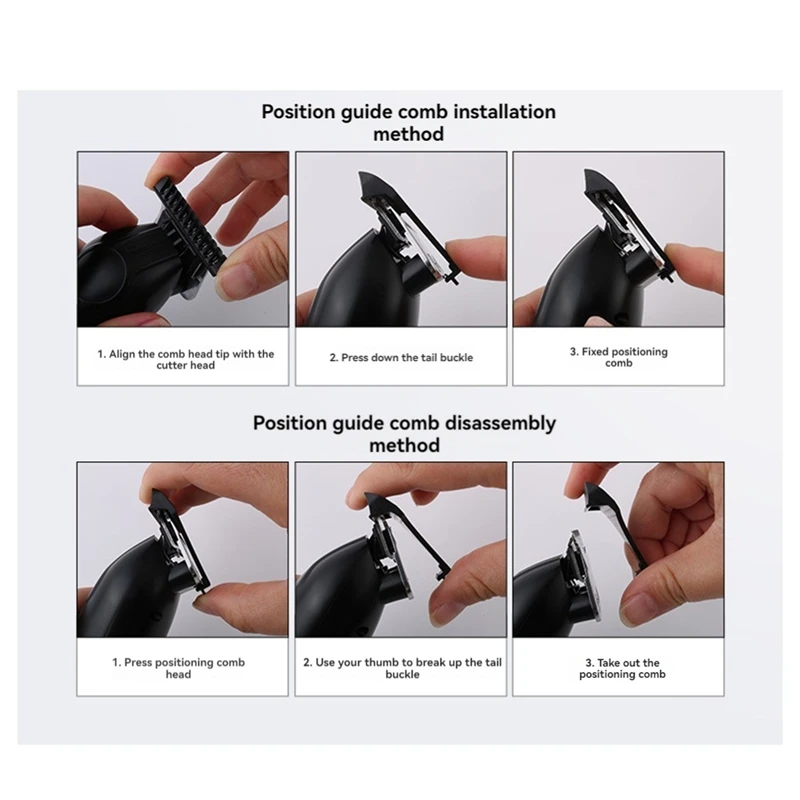 Position guide comb installation method

1. Align the comb head tip with the cutter head

2. Press down the tail buckle

3. Fixed positioning comb

Position guide comb disassembly method

1. Press positioning comb head

2. Use your thumb to break up the tail buckle

3. Take out the positioning comb