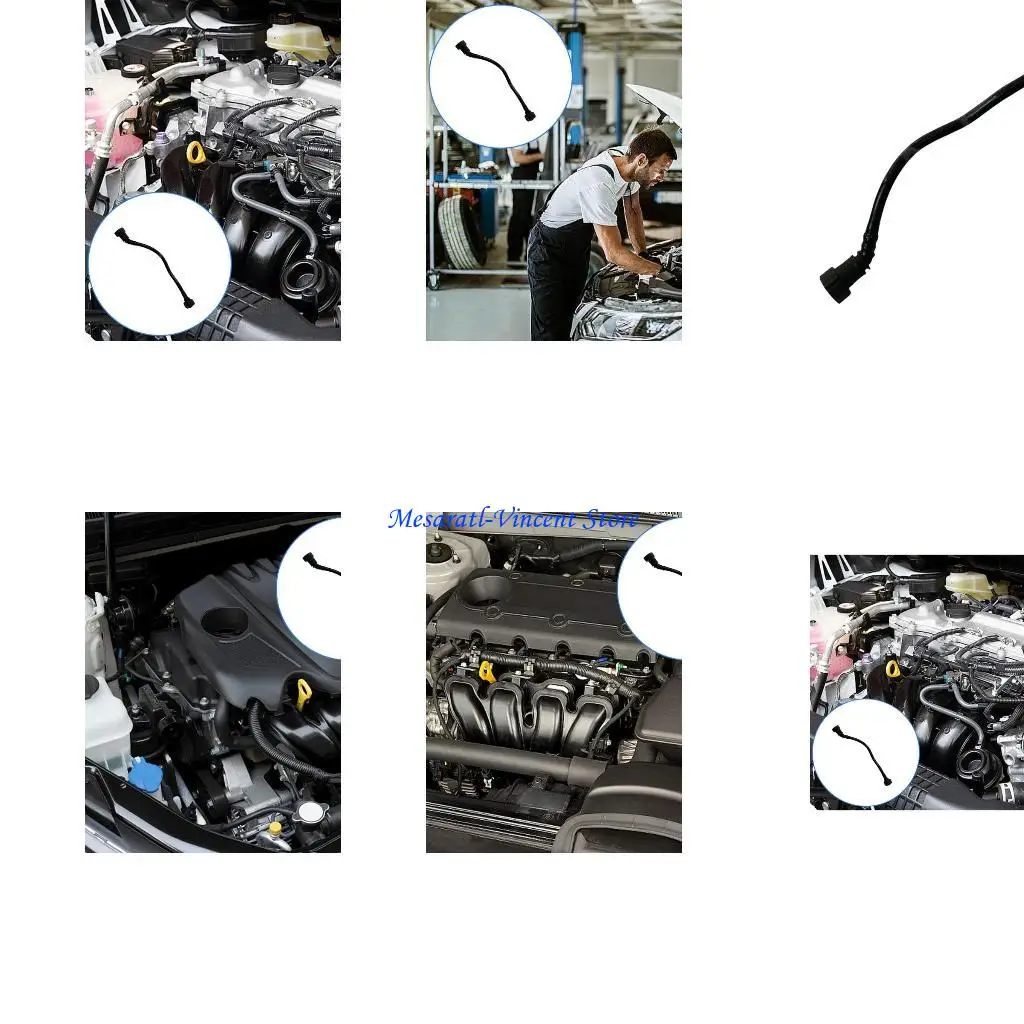 Mesaratl-Vincent Store