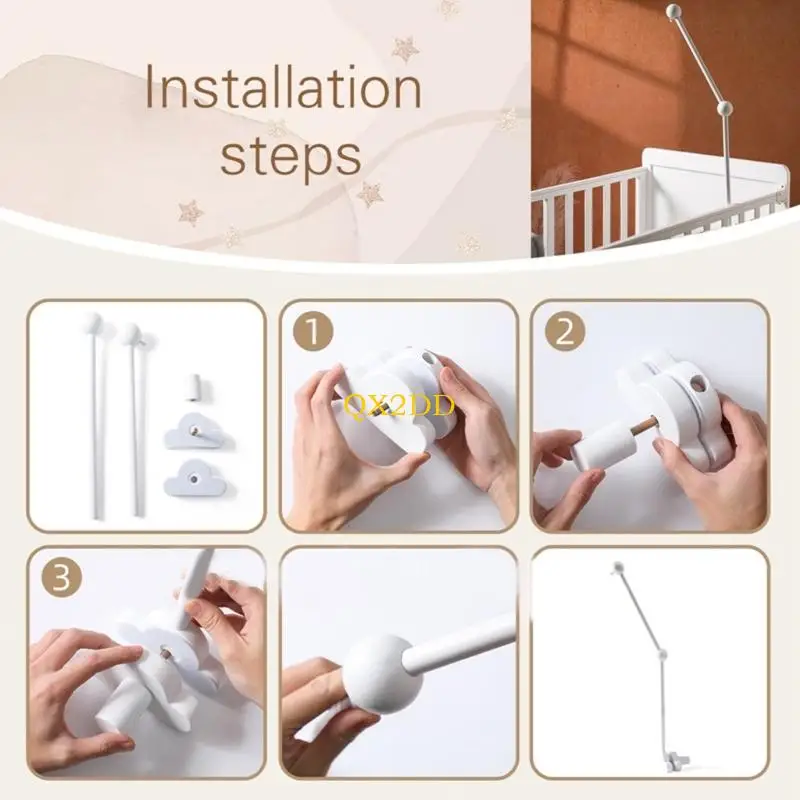 Installation steps

1

QX2DD

2

3