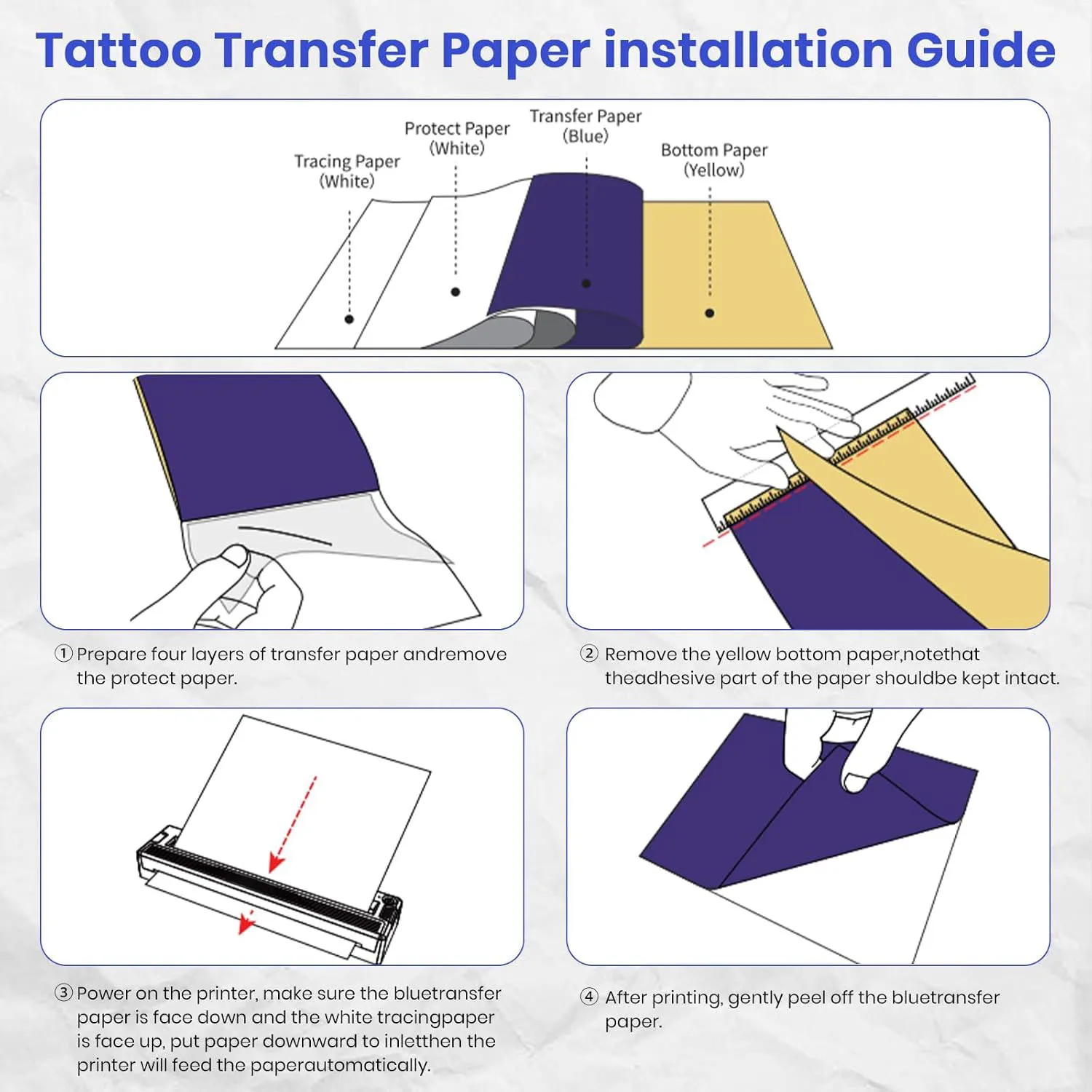 Tattoo Transfer Paper installation Guide

Tracing Paper (White)

Protect Paper (White)

Transfer Paper (Blue)

Bottom Paper (Yellow)

① Prepare four layers of transfer paper andremove the protect paper.

② Remove the yellow bottom paper,notethat theadhesive part of the paper shouldbe kept intact.

③ Power on the printer, make sure the bluetransfer paper is face down and the white tracingpaper is face up, put paper downward to inletthen the printer will feed the paperautomatically.

④ After printing, gently peel off the bluetransfer paper.