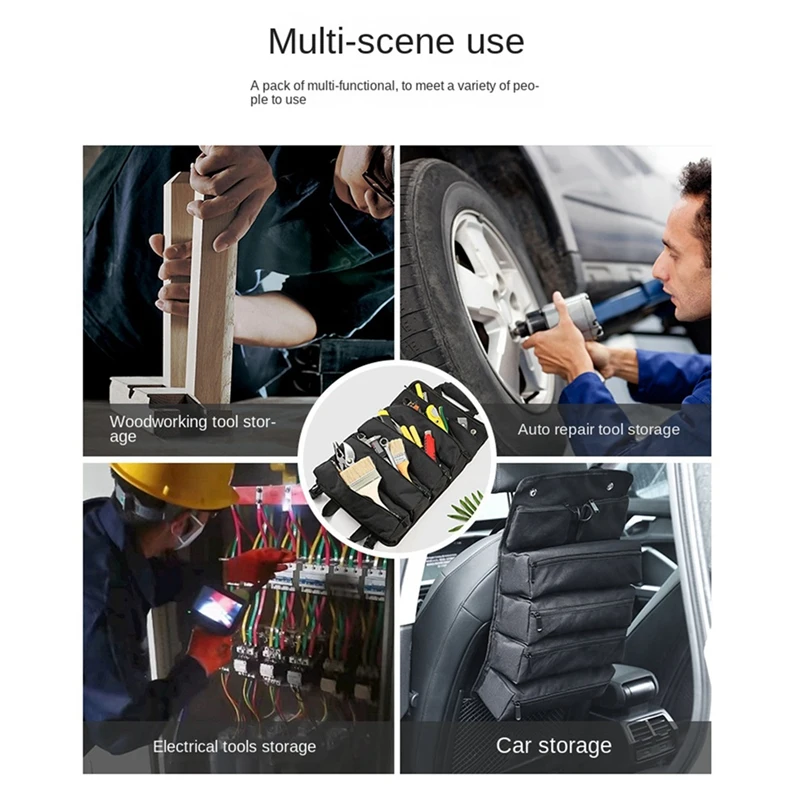 Multi-scene use

A pack of multi-functional, to meet a variety of people to use

Woodworking tool storage

Auto repair tool storage

Electrical tools storage

Car storage