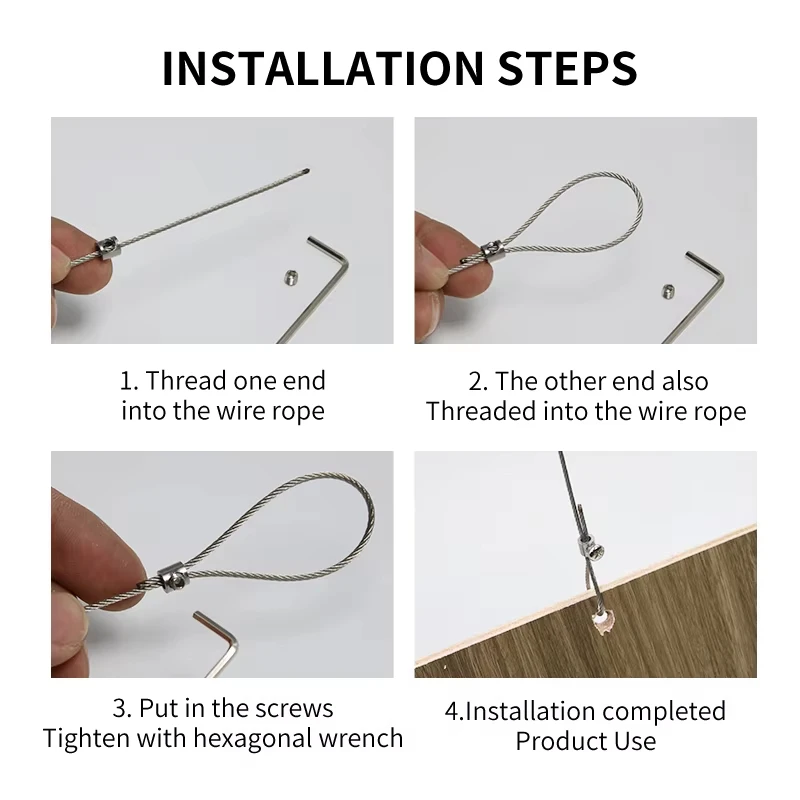 INSTALLATION STEPS

1. Thread one end into the wire rope

2. The other end also Threaded into the wire rope

3. Put in the screws Tighten with hexagonal wrench

4.Installation completed Product Use