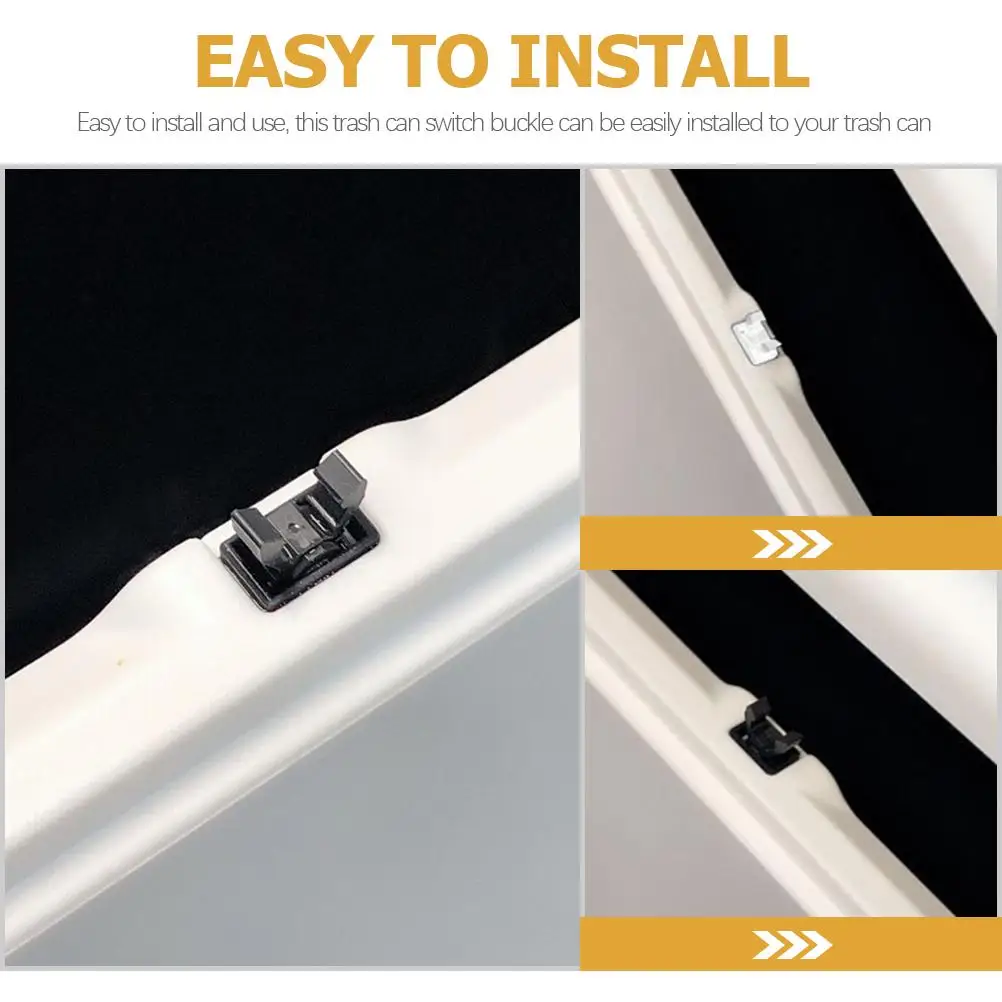 EASY TO INSTALL

Easy to install and use, this trash can switch buckle can be easily installed to your trash can