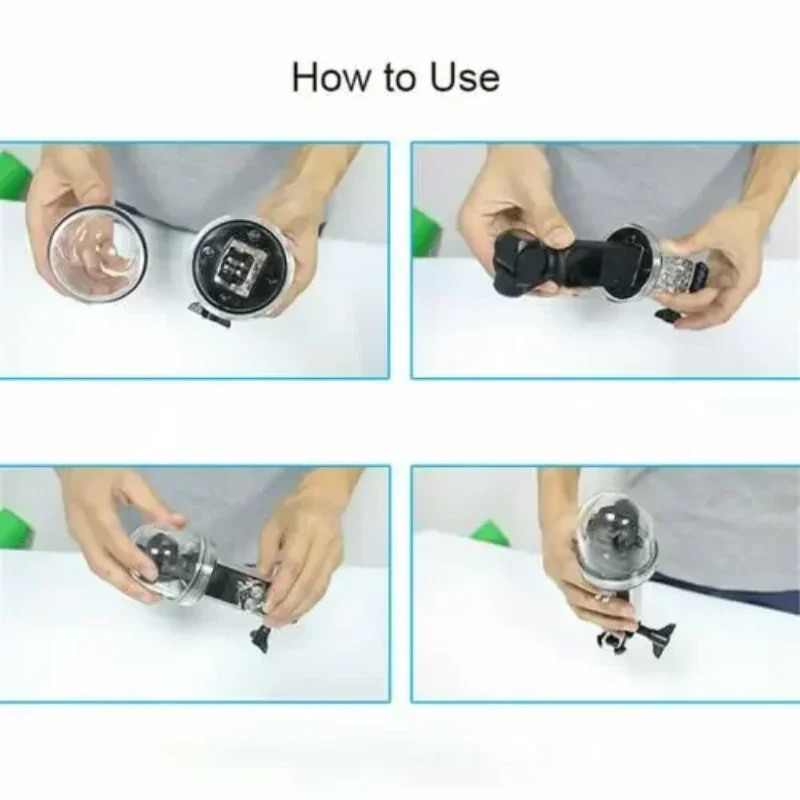 How to Use