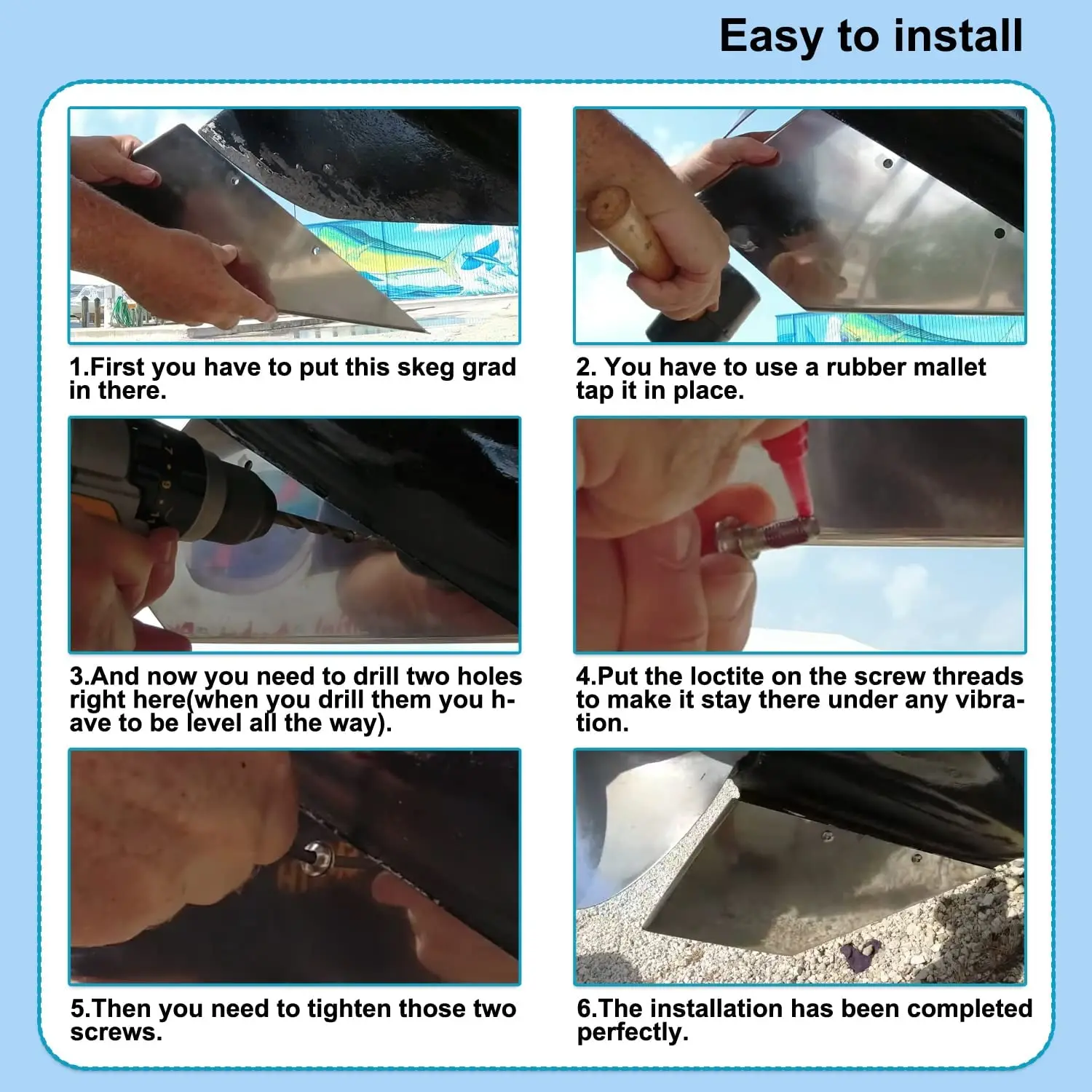 Easy to install

1.First you have to put this skeg grad in there.

2. You have to use a rubber mallet tap it in place.

3.And now you need to drill two holes right here(when you drill them you have to be level all the way).

4.Put the loctite on the screw threads to make it stay there under any vibration.

5.Then you need to tighten those two screws.

6.The installation has been completed perfectly.