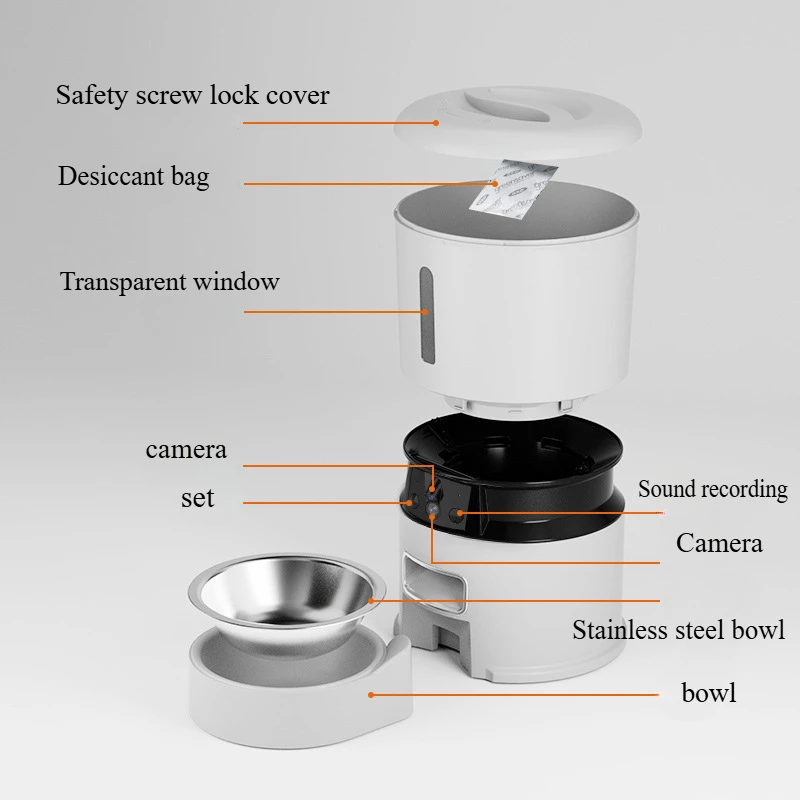 Safety screw lock cover

Desiccant bag

Transparent window

camera

set

Sound recording

Camera

Stainless steel bowl

bowl