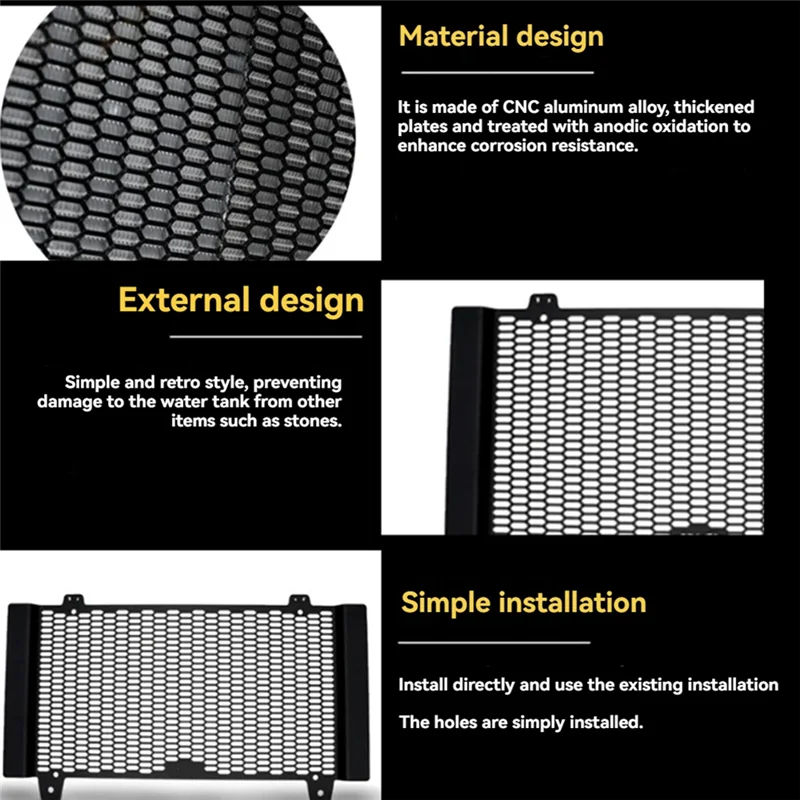 Material design

It is made of CNC aluminum alloy, thickened plates and treated with anodic oxidation to enhance corrosion resistance.

External design

Simple and retro style, preventing damage to the water tank from other items such as stones.

Simple installation

Install directly and use the existing installation

The holes are simply installed.