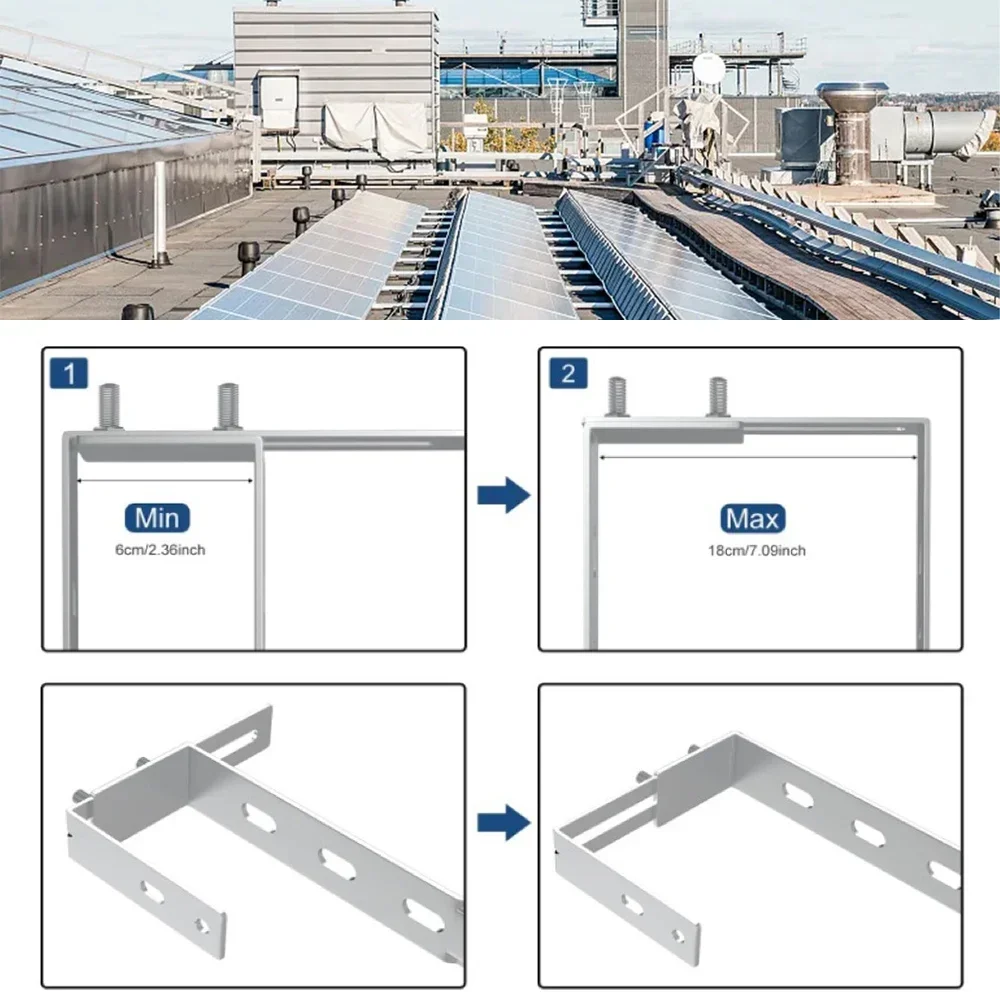 1

Min

6cm/2.36inch

2

Max

18cm/7.09inch