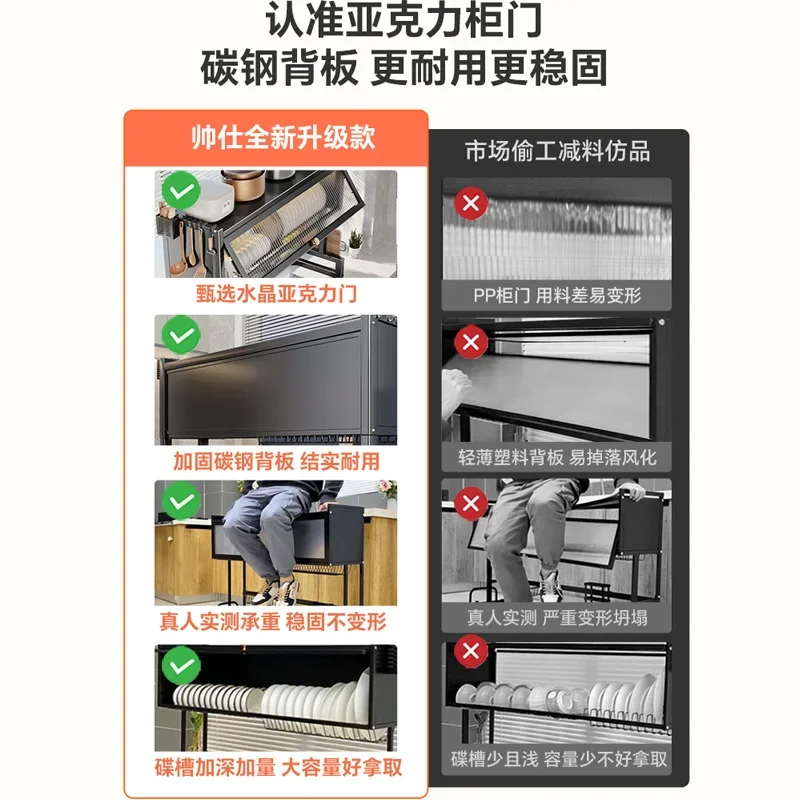 认准亚克力柜门
碳钢背板 更耐用更稳固

帅仕全新升级款

甄选水晶亚克力门

加固碳钢背板 结实耐用

真人实测承重 稳固不变形

碟槽加深加量 大容量好拿取

市场偷工减料仿品

PP柜门 用料差易变形

轻薄塑料背板 易掉落风化

真人实测 严重变形坍塌

碟槽少且浅 容量少不好拿取