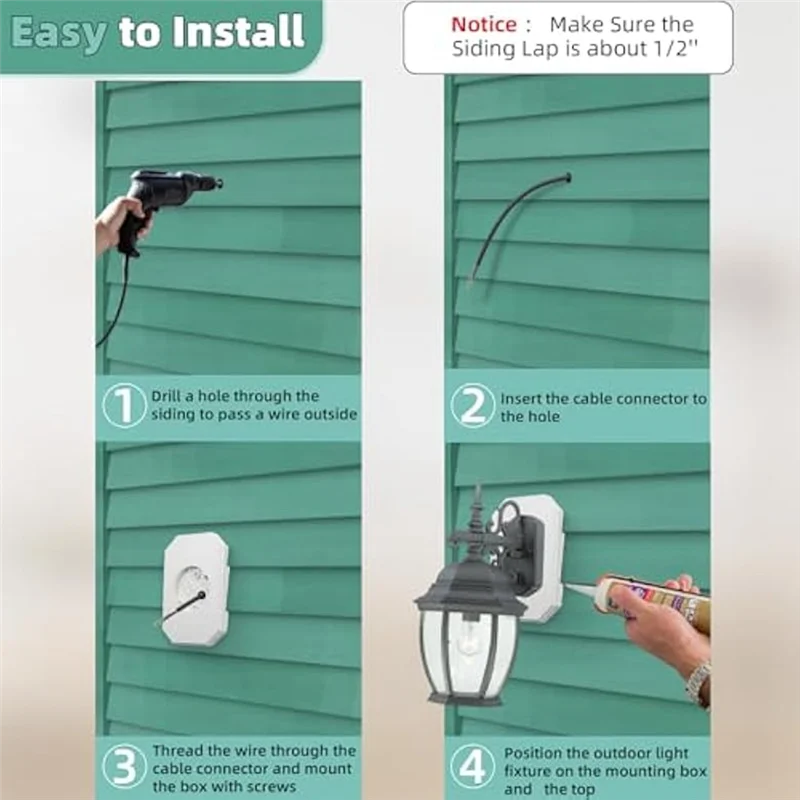 Easy to Install

Notice : Make Sure the Siding Lap is about 1/2''

1 Drill a hole through the siding to pass a wire outside

2 Insert the cable connector to the hole

3 Thread the wire through the cable connector and mount the box with screws

4 Position the outdoor light fixture on the mounting box and the top