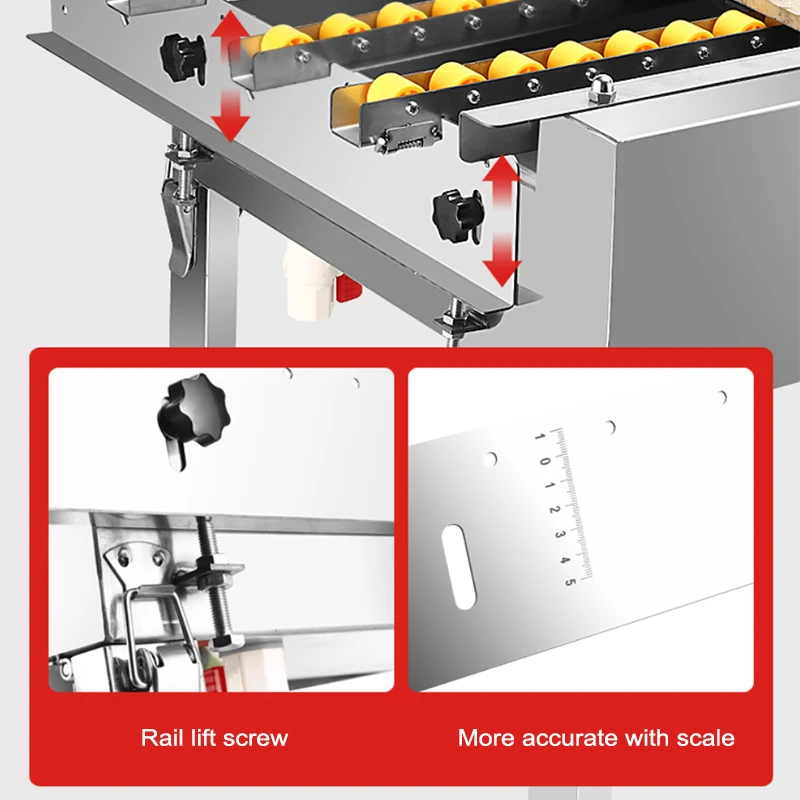 1
0
1
2
3
4
5

Rail lift screw

More accurate with scale