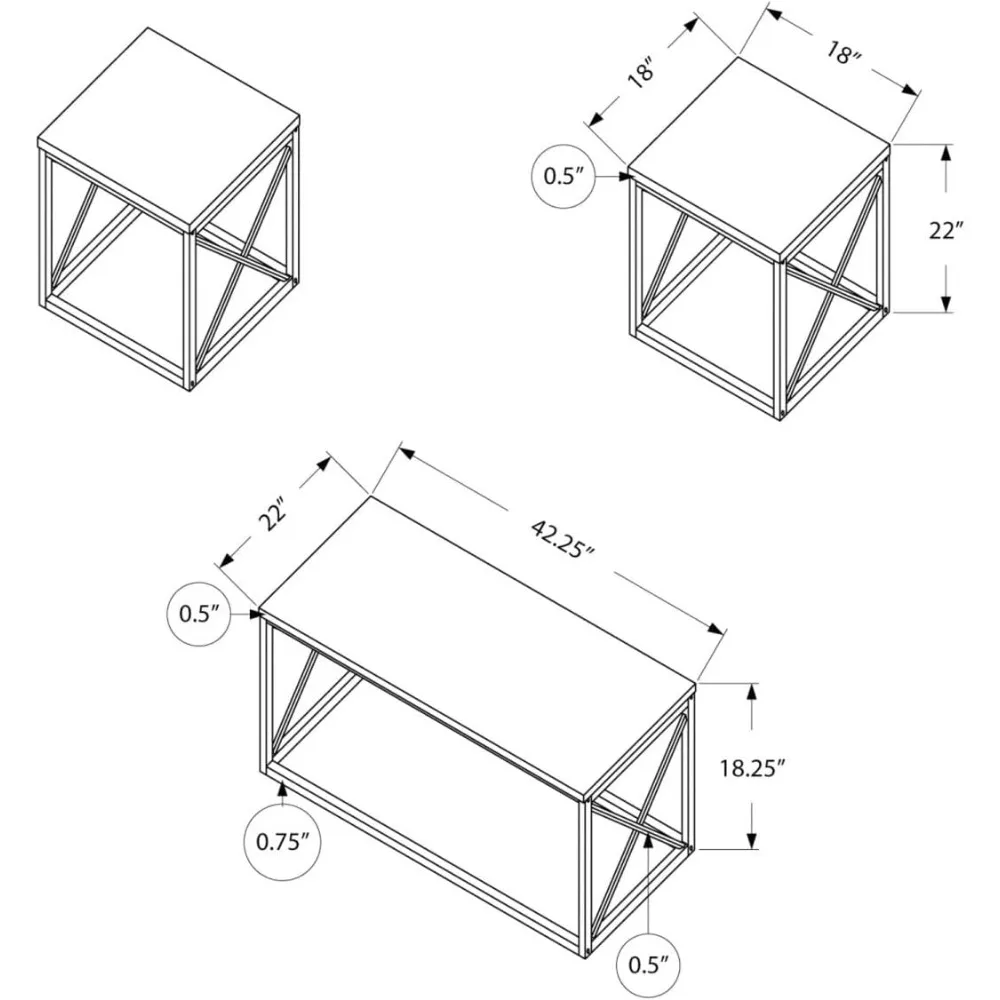 18″
18″
0.5″
22″
22″
42.25″
0.5″
18.25″
0.75″
0.5″