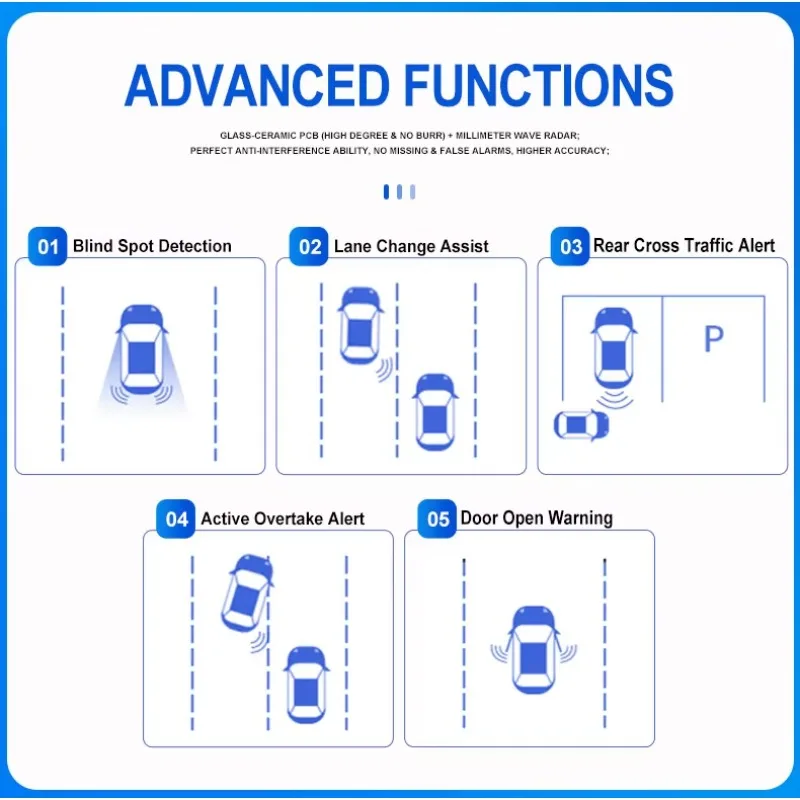 ADVANCED FUNCTIONS

GLASS-CERAMIC PCB (HIGH DEGREE & NO BURR) + MILLIMETER WAVE RADAR;
PERFECT ANTI-INTERFERENCE ABILITY, NO MISSING & FALSE ALARMS, HIGHER ACCURACY;

01 Blind Spot Detection

02 Lane Change Assist

03 Rear Cross Traffic Alert

P

04 Active Overtake Alert

05 Door Open Warning