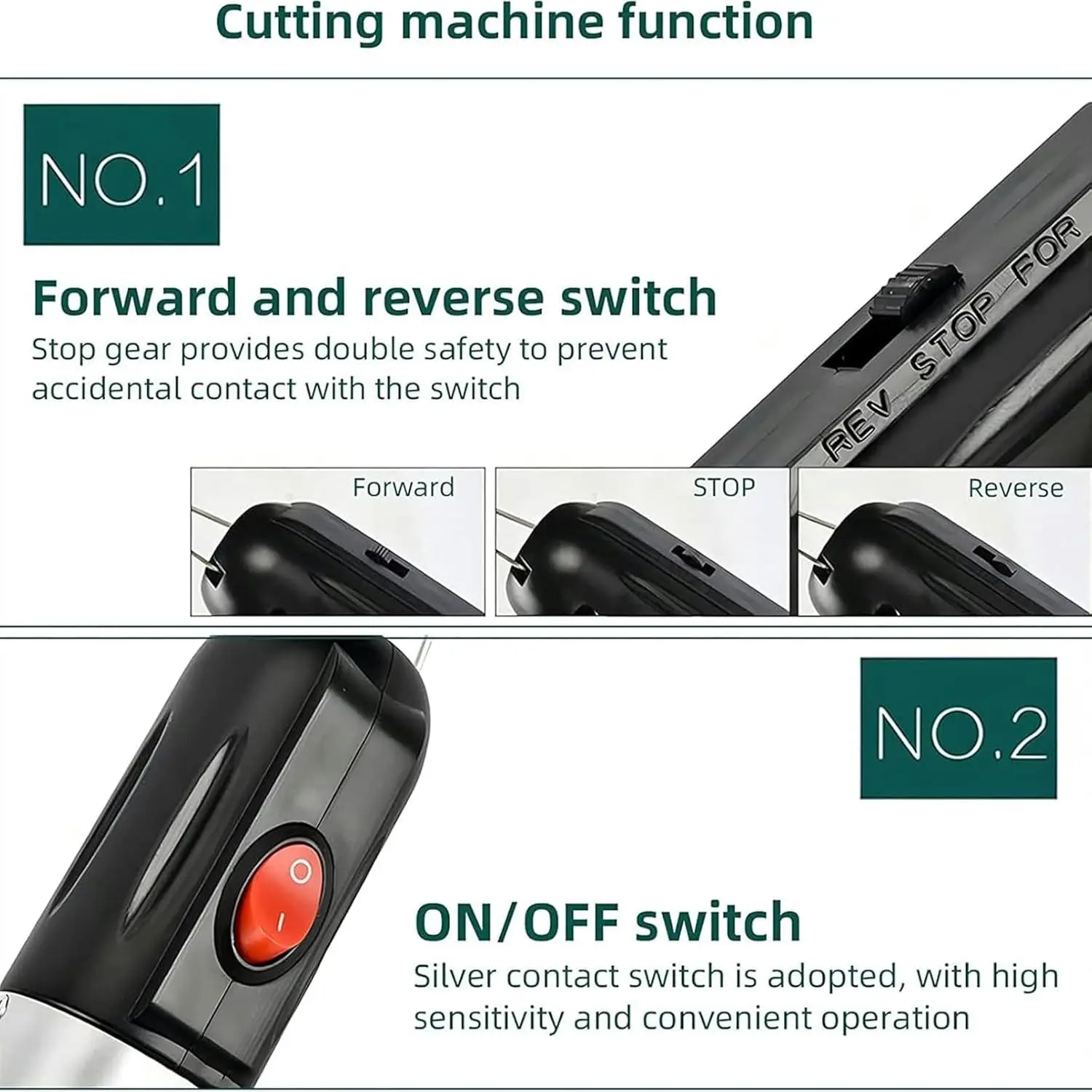 Cutting machine function

NO.1

Forward and reverse switch

Stop gear provides double safety to prevent accidental contact with the switch

REV STOP FOR

Forward

STOP

Reverse

NO.2

O
I

ON/OFF switch

Silver contact switch is adopted, with high sensitivity and convenient operation