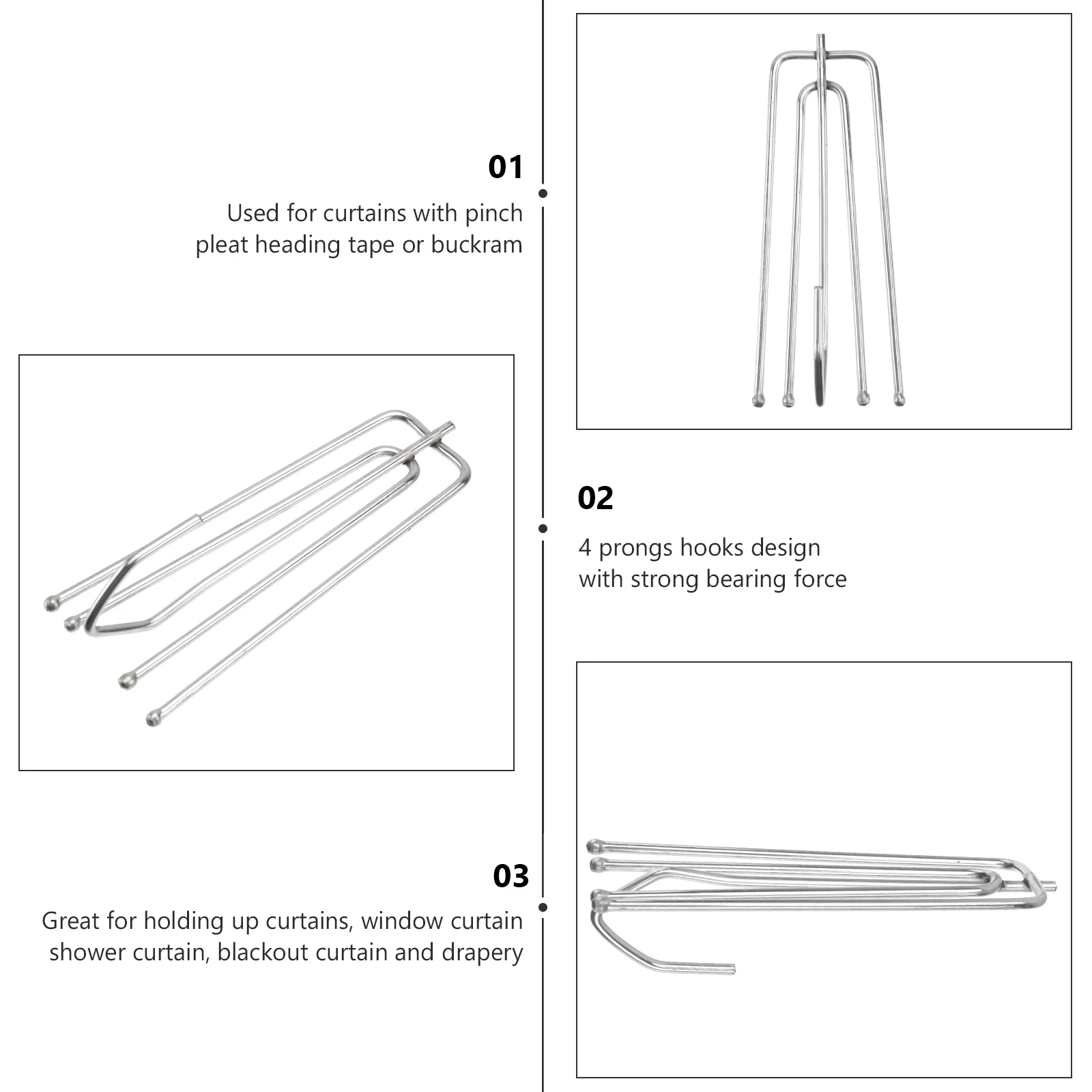 01

Used for curtains with pinch pleat heading tape or buckram

02

4 prongs hooks design with strong bearing force

03

Great for holding up curtains, window curtain shower curtain, blackout curtain and drapery