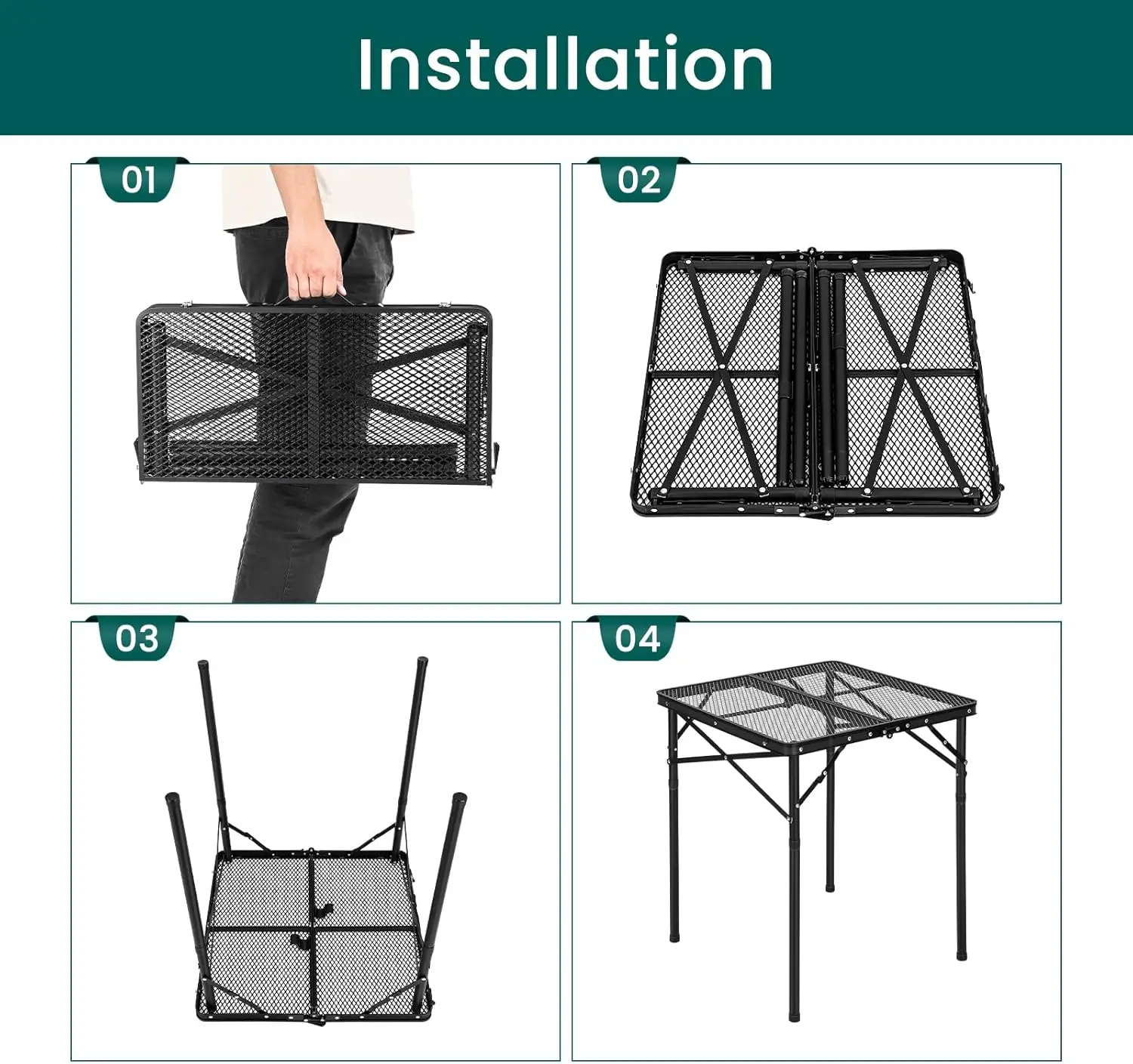 Installation

01

02

03

04