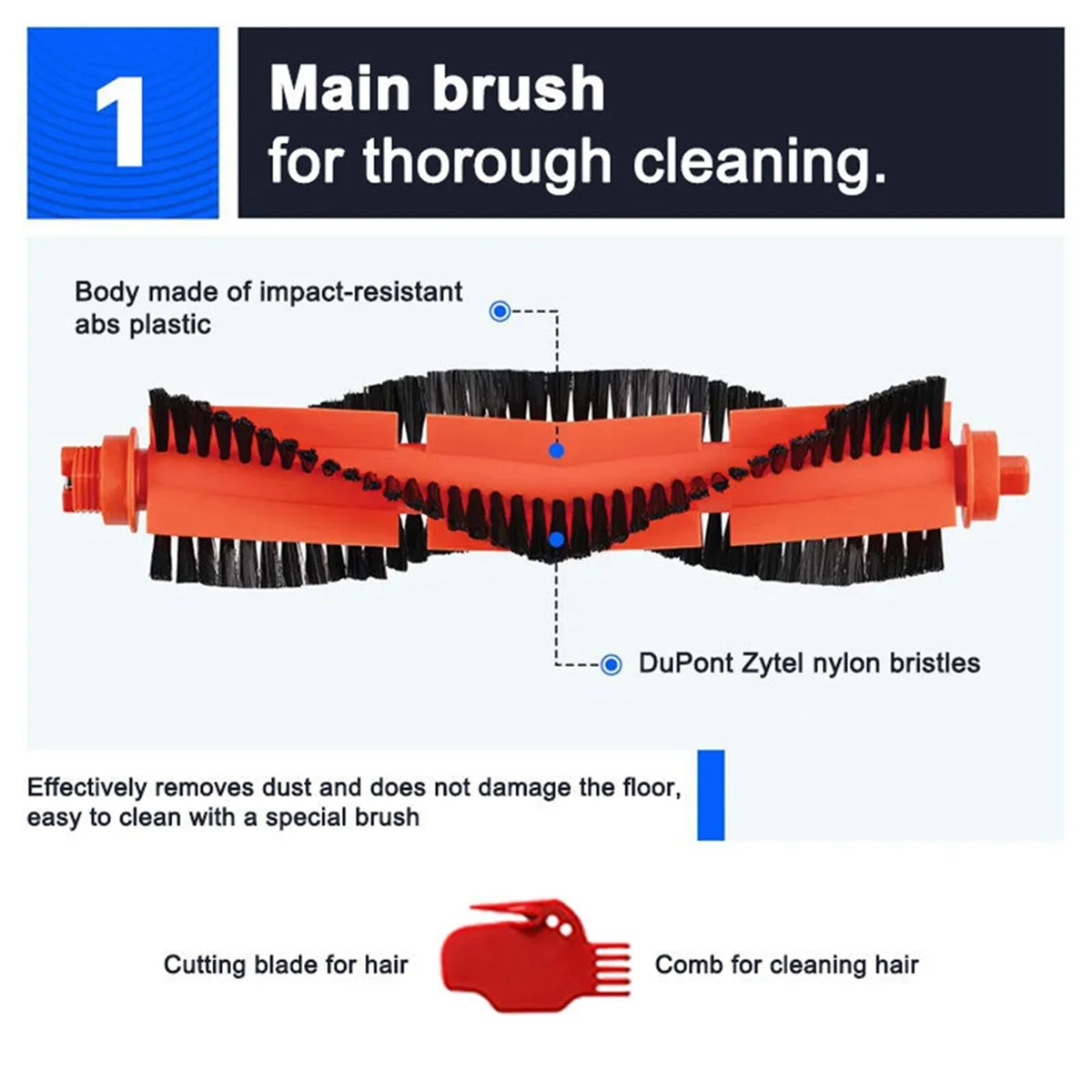 1

Main brush
for thorough cleaning.

Body made of impact-resistant abs plastic

DuPont Zytel nylon bristles

Effectively removes dust and does not damage the floor, easy to clean with a special brush

Cutting blade for hair

Comb for cleaning hair