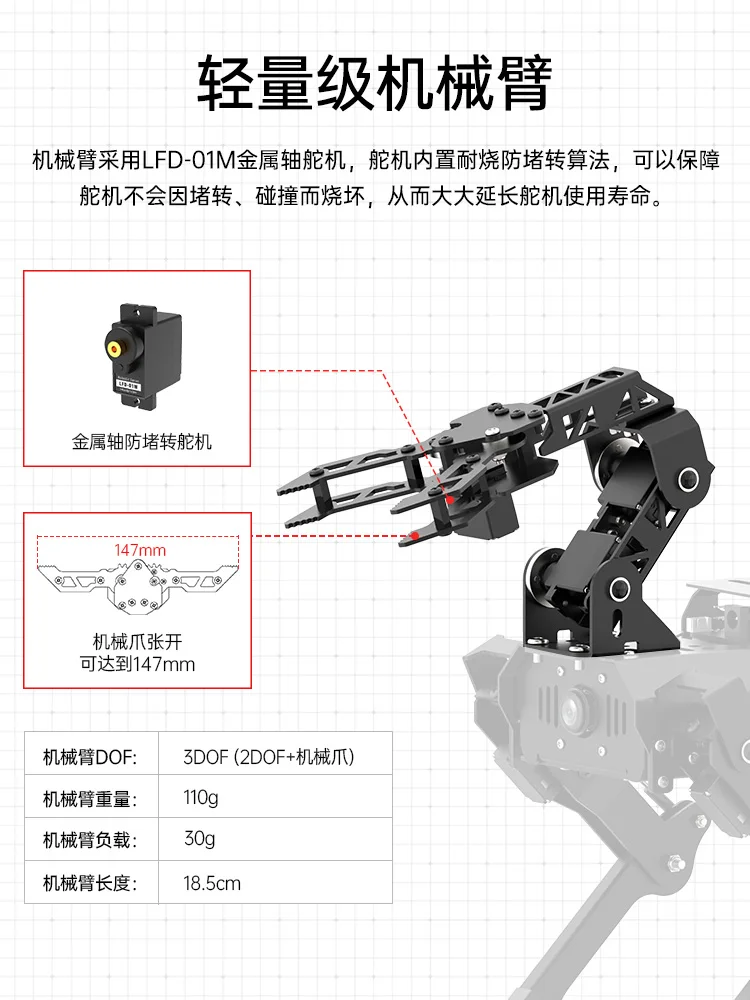 轻量级机械臂

机械臂采用LFD-01M金属轴舵机，舵机内置耐烧防堵转算法，可以保障舵机不会因堵转、碰撞而烧坏，从而大大延长舵机使用寿命。

LFD-01M

金属轴防堵转舵机

147mm

机械爪张开
可达到147mm

| 机械臂DOF: | 3DOF (2DOF+机械爪) |
|---|---|
| 机械臂重量: | 110g |
| 机械臂负载: | 30g |
| 机械臂长度: | 18.5cm |