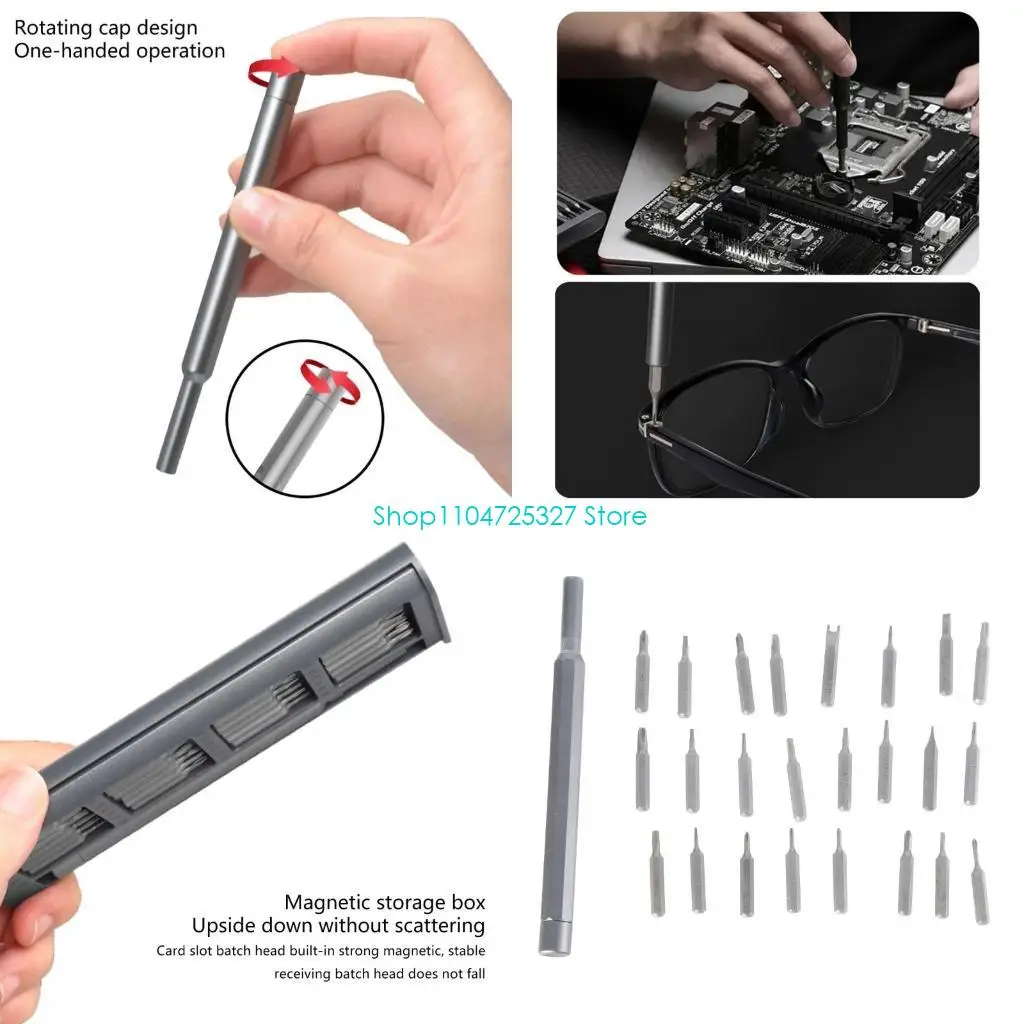 Rotating cap design
One-handed operation

Shop1104725327 Store

Magnetic storage box
Upside down without scattering
Card slot batch head built-in strong magnetic, stable receiving batch head does not fall