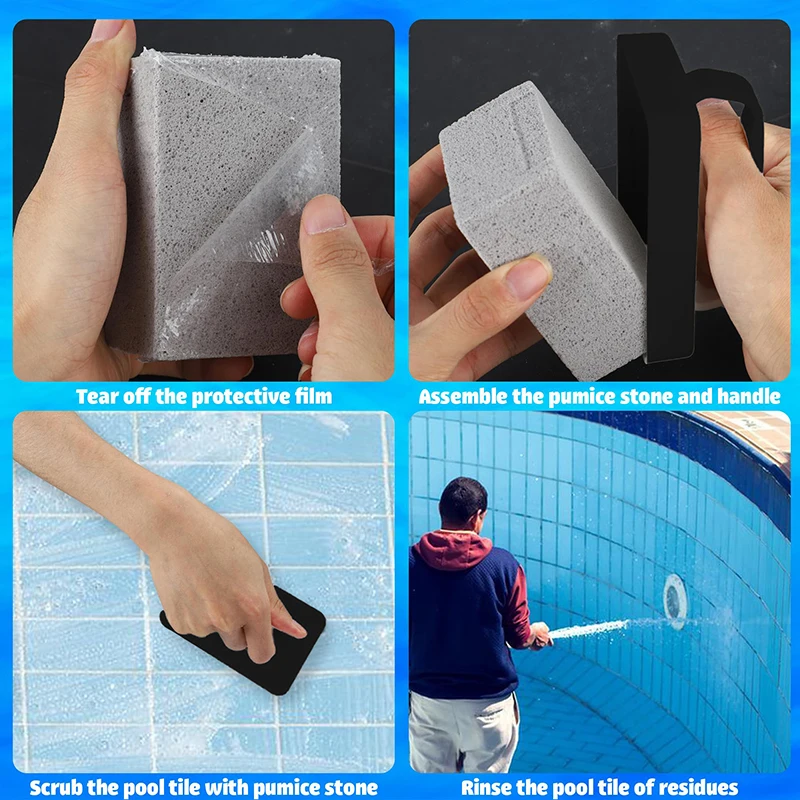 Tear off the protective film

Assemble the pumice stone and handle

Scrub the pool tile with pumice stone

Rinse the pool tile of residues