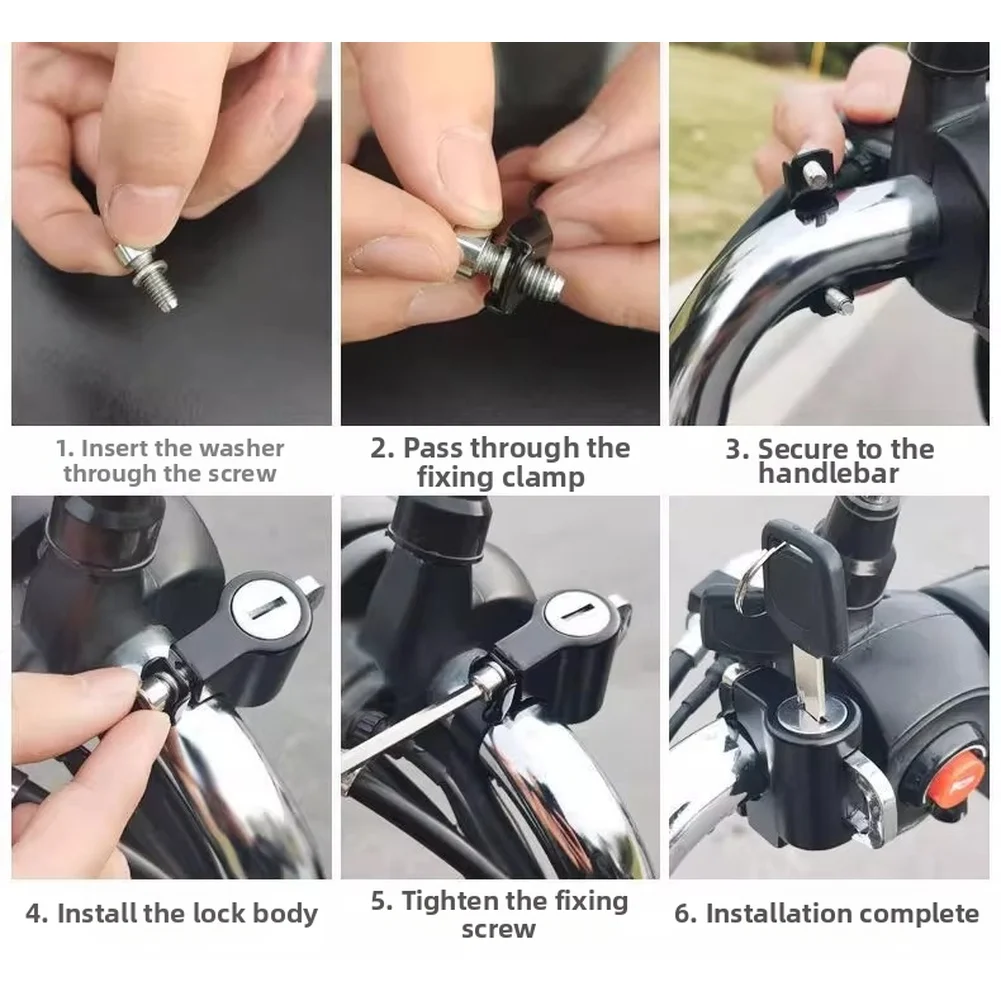 1. Insert the washer through the screw

2. Pass through the fixing clamp

3. Secure to the handlebar

4. Install the lock body

5. Tighten the fixing screw

6. Installation complete