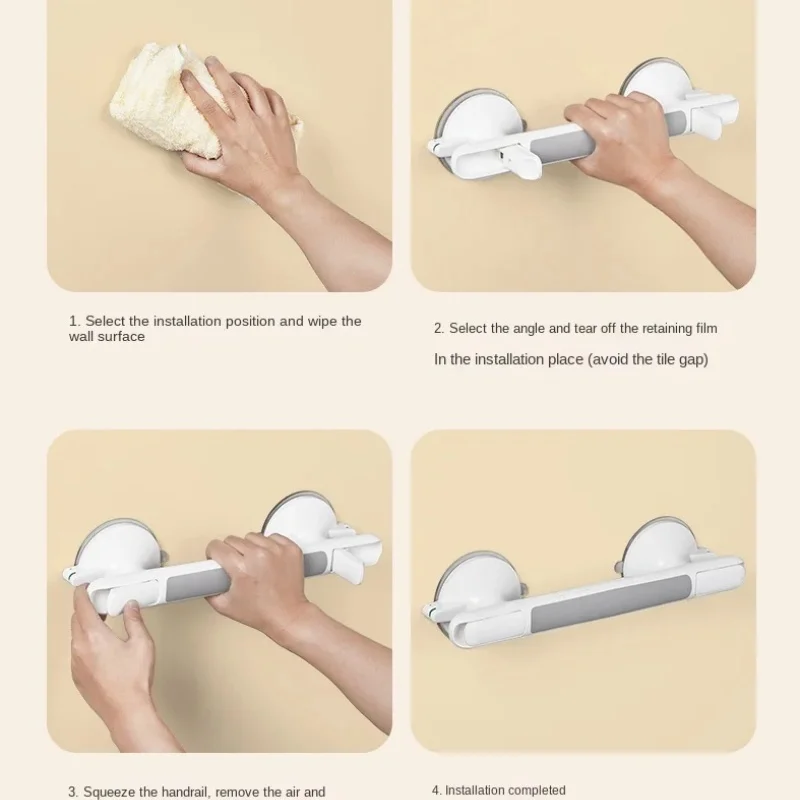 1. Select the installation position and wipe the wall surface

2. Select the angle and tear off the retaining film

In the installation place (avoid the tile gap)

3. Squeeze the handrail, remove the air and

4. Installation completed