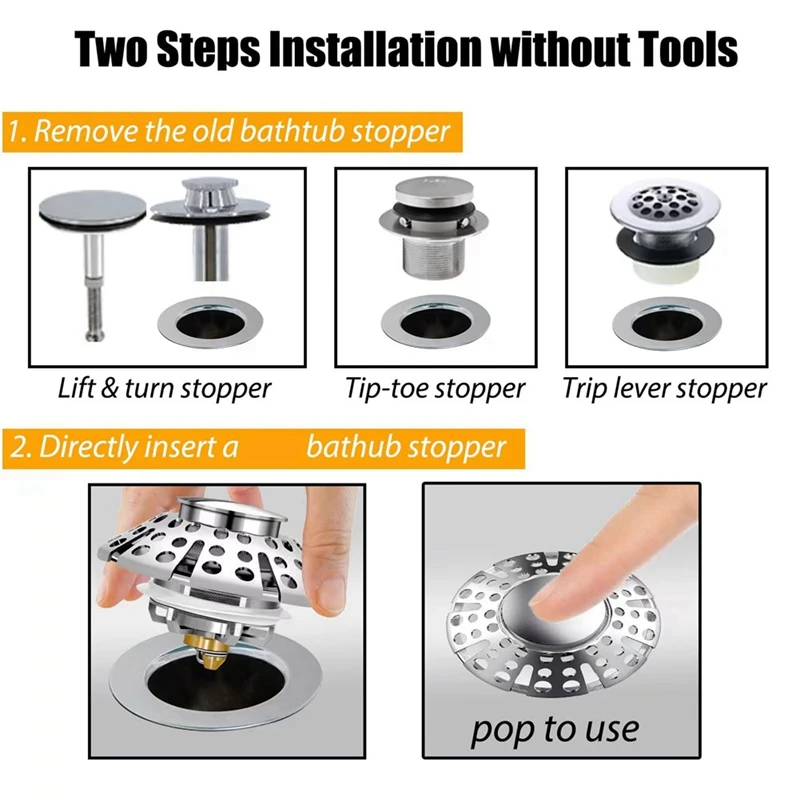 Two Steps Installation without Tools

1. Remove the old bathtub stopper

Lift & turn stopper

Tip-toe stopper

Trip lever stopper

2. Directly insert a bathub stopper

pop to use