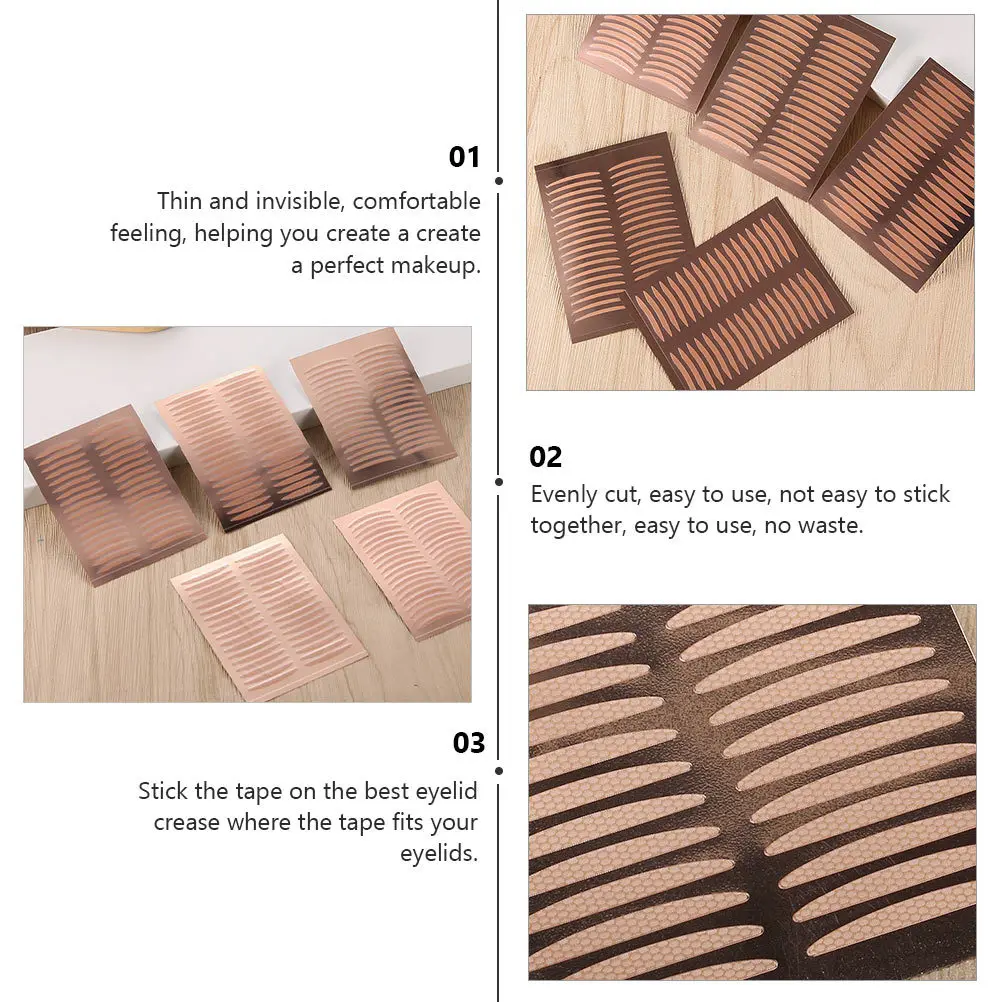 01

Thin and invisible, comfortable feeling, helping you create a create a perfect makeup.

02

Evenly cut, easy to use, not easy to stick together, easy to use, no waste.

03

Stick the tape on the best eyelid crease where the tape fits your eyelids.