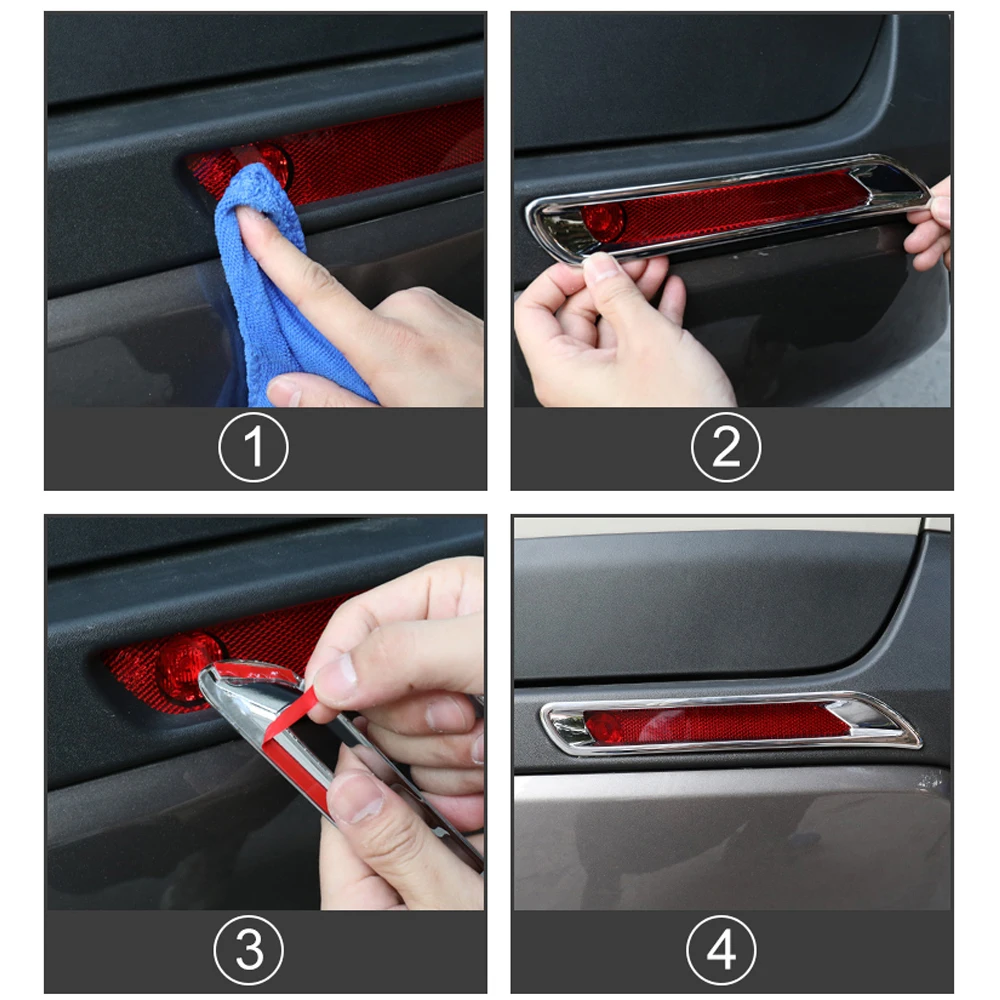 ①

②

③

④