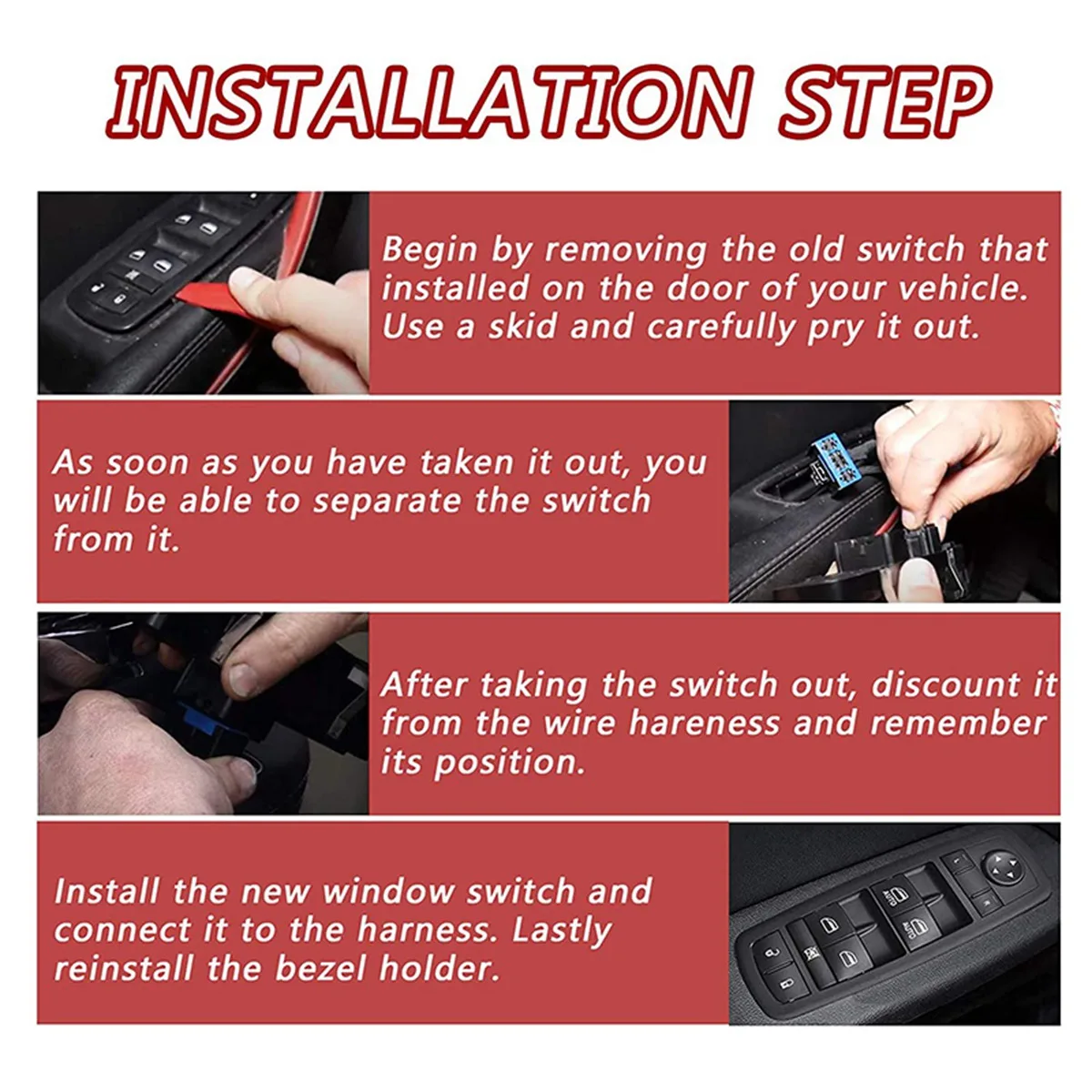 INSTALLATION STEP

Begin by removing the old switch that installed on the door of your vehicle. Use a skid and carefully pry it out.

As soon as you have taken it out, you will be able to separate the switch from it.

After taking the switch out, discount it from the wire hareness and remember its position.

Install the new window switch and connect it to the harness. Lastly reinstall the bezel holder.

AUTO

AUTO