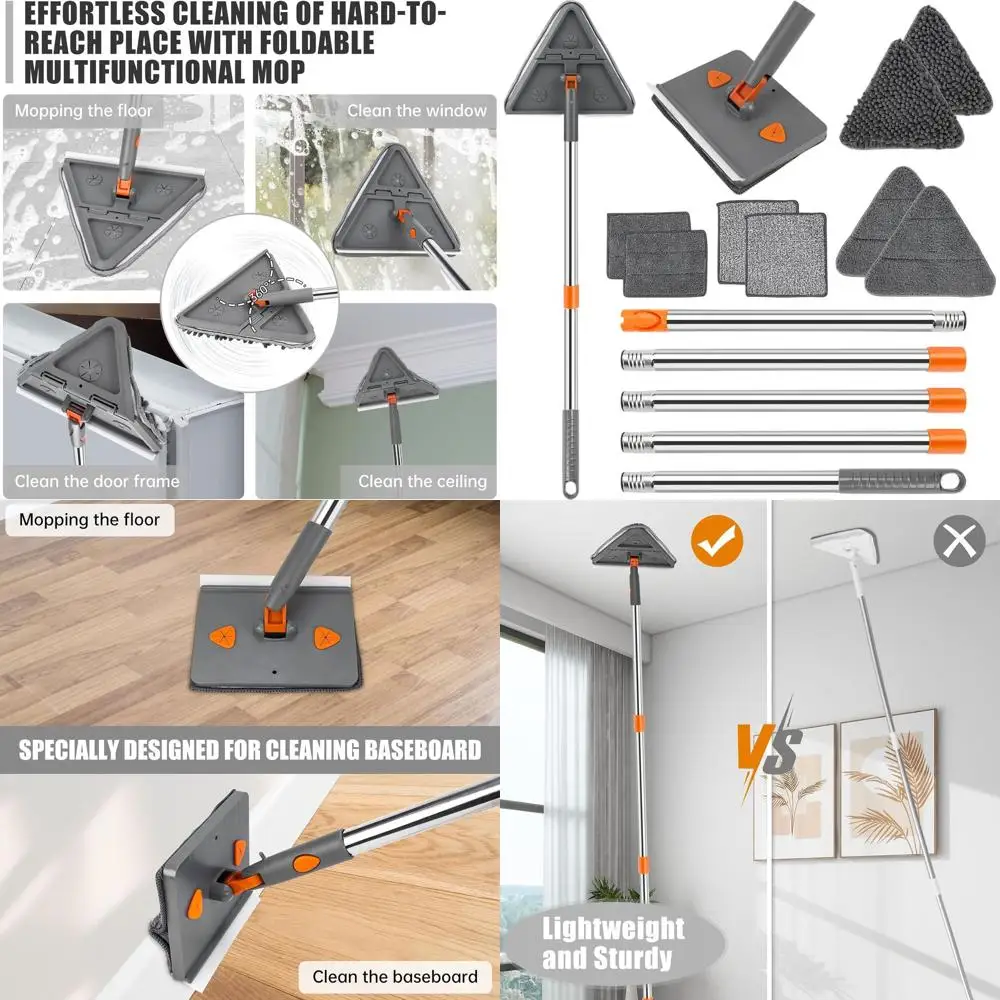 EFFORTLESS CLEANING OF HARD-TO-REACH PLACE WITH FOLDABLE MULTIFUNCTIONAL MOP

Mopping the floor

Clean the window

360°

Clean the door frame

Clean the ceiling

Mopping the floor

SPECIALLY DESIGNED FOR CLEANING BASEBOARD

Clean the baseboard

VS

Lightweight and Sturdy