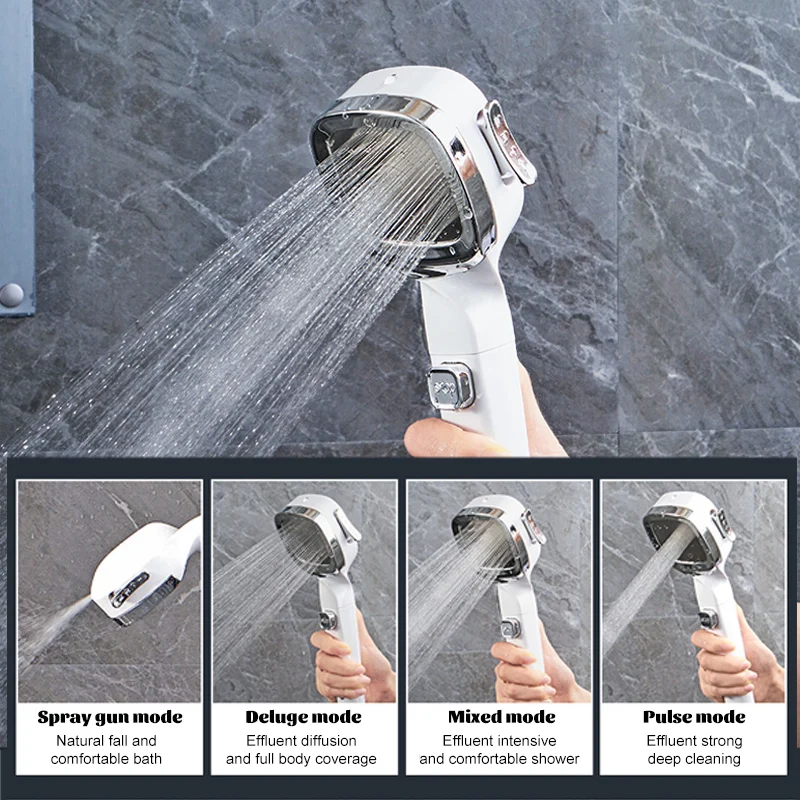 Spray gun mode
Natural fall and comfortable bath

Deluge mode
Effluent diffusion and full body coverage

Mixed mode
Effluent intensive and comfortable shower

Pulse mode
Effluent strong deep cleaning