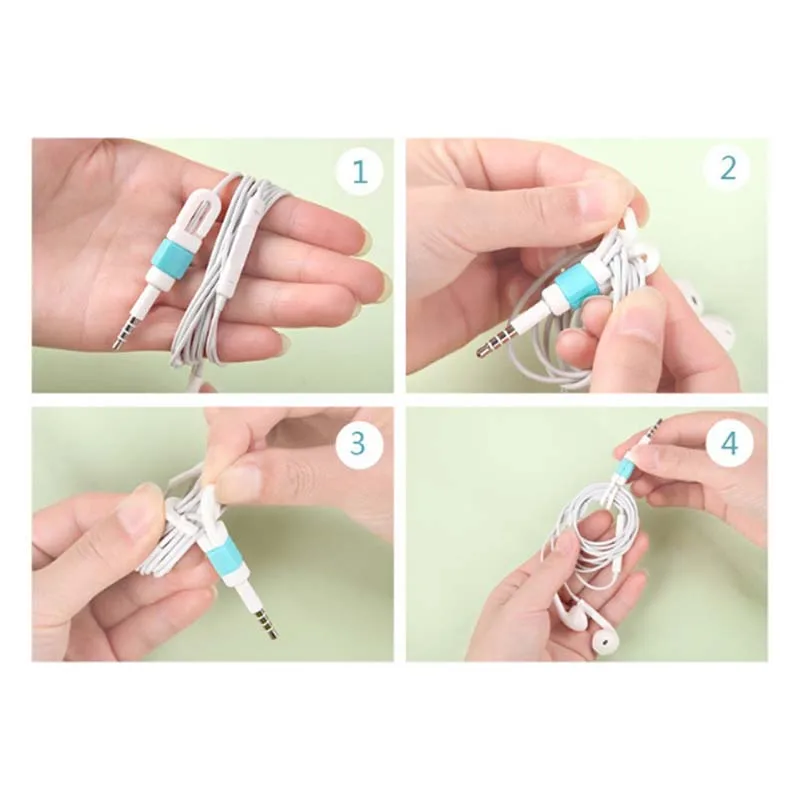 1

2

3

4