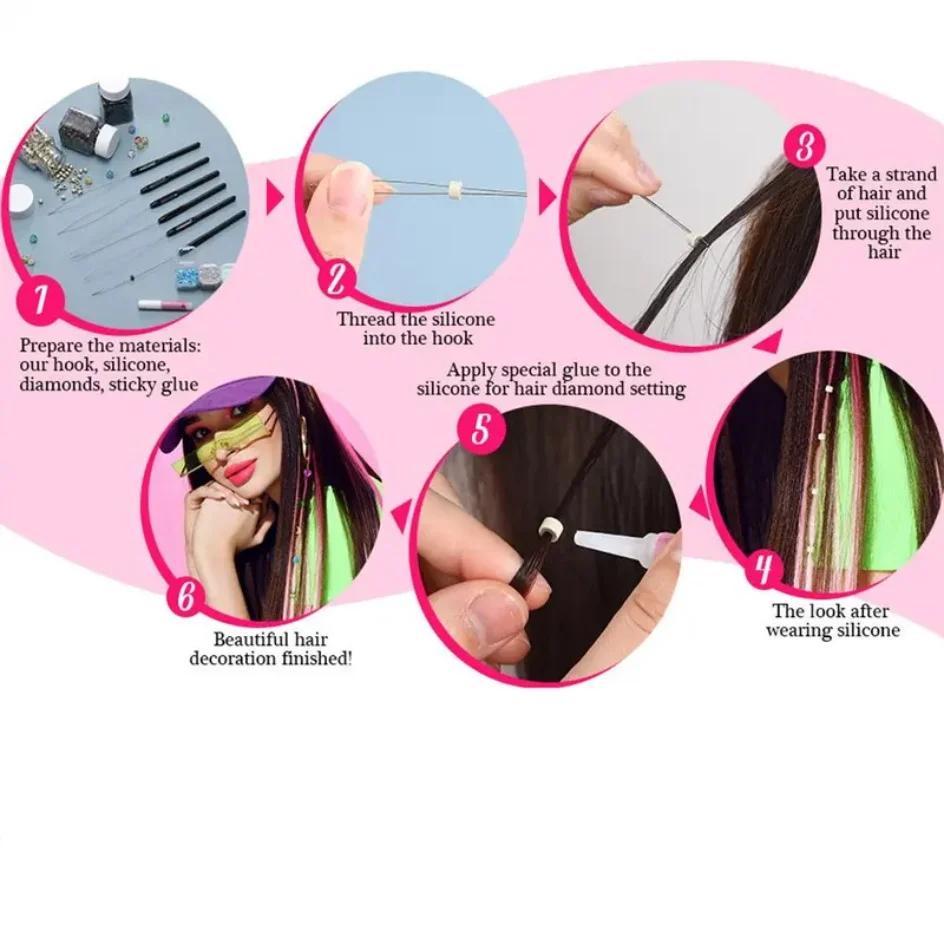 1
Prepare the materials: our hook, silicone, diamonds, sticky glue

2
Thread the silicone into the hook

3
Take a strand of hair and put silicone through the hair

4
The look after wearing silicone

5
Apply special glue to the silicone for hair diamond setting

6
Beautiful hair decoration finished!