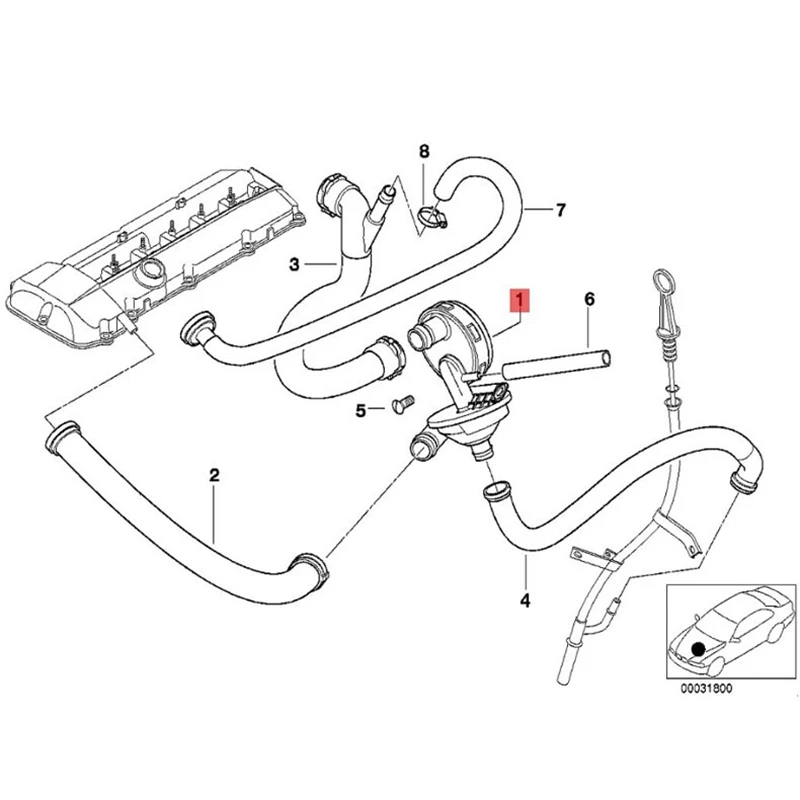 8
7
3
1
6
5
2
4
00031800