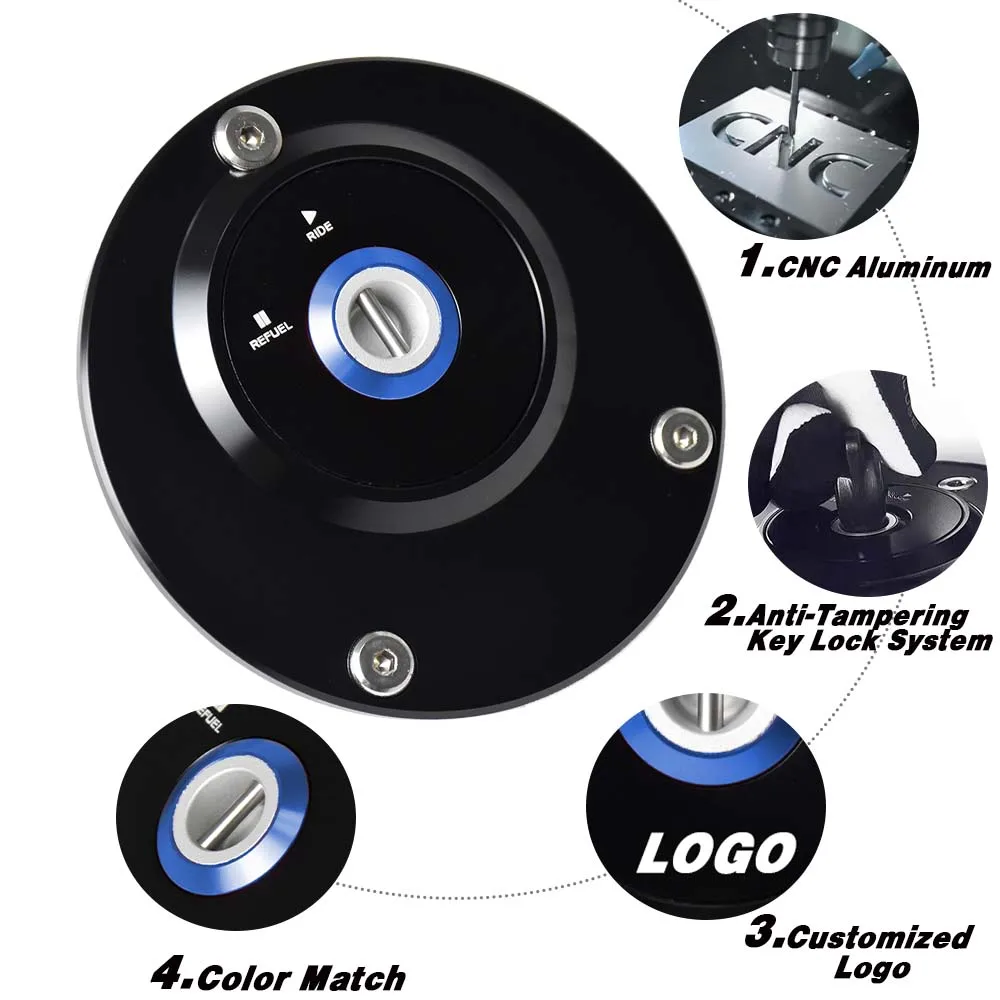 RIDE

REFUEL

CNC

1.CNC Aluminum

2.Anti-Tampering Key Lock System

REFUEL

LOGO

3.Customized Logo

4.Color Match